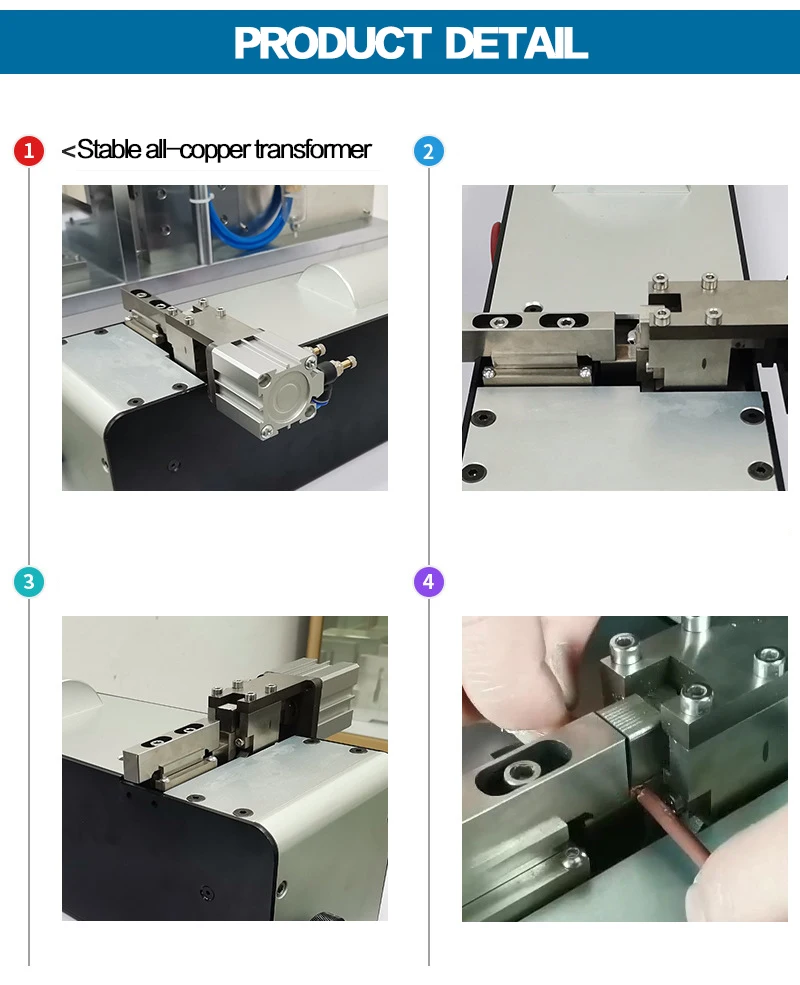 PRODUCT DETAIL

1 <Stable all-copper transformer

2

3

4