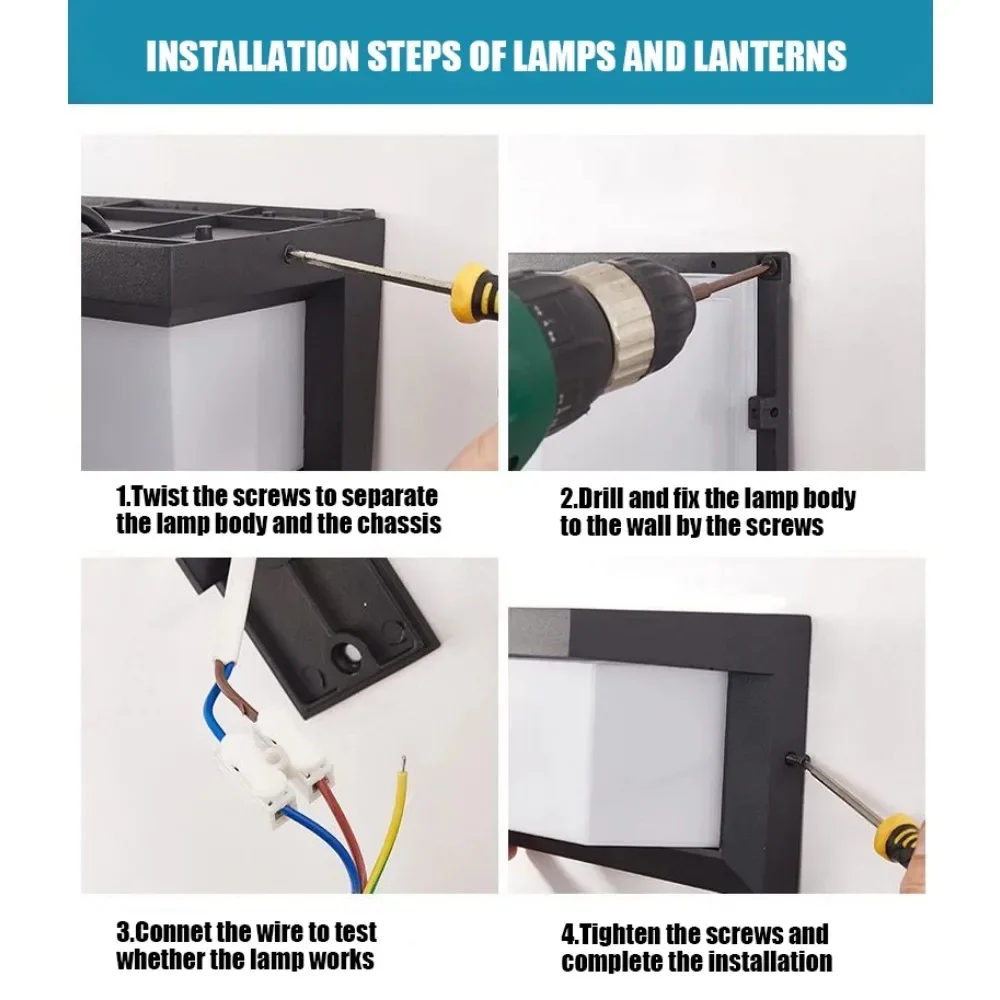 INSTALLATION STEPS OF LAMPS AND LANTERNS

1.Twist the screws to separate the lamp body and the chassis

2.Drill and fix the lamp body to the wall by the screws

3.Connet the wire to test whether the lamp works

4.Tighten the screws and complete the installation