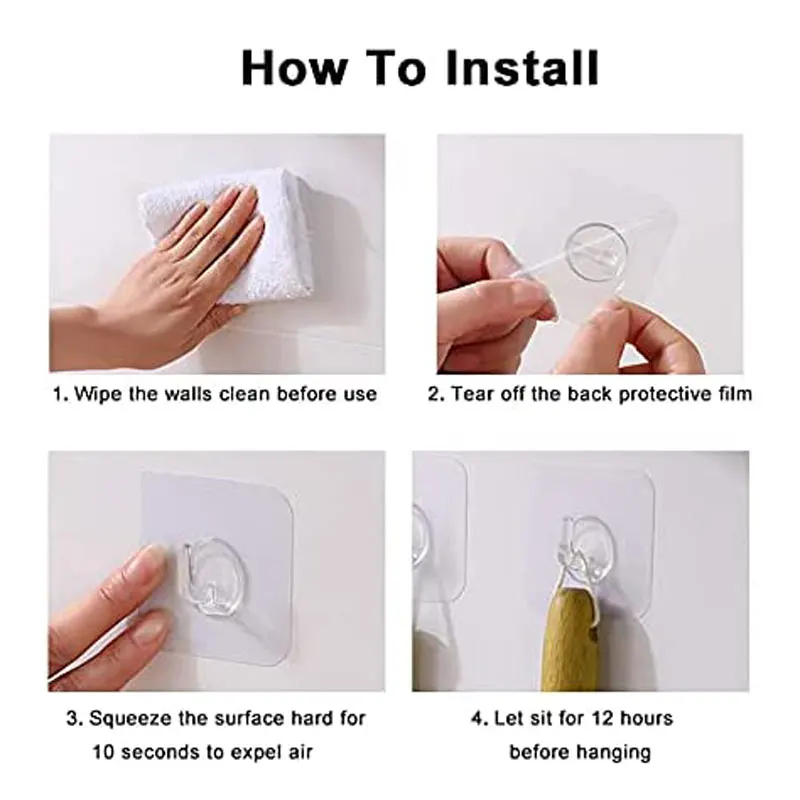 How To Install

1. Wipe the walls clean before use

2. Tear off the back protective film

3. Squeeze the surface hard for 10 seconds to expel air

4. Let sit for 12 hours before hanging