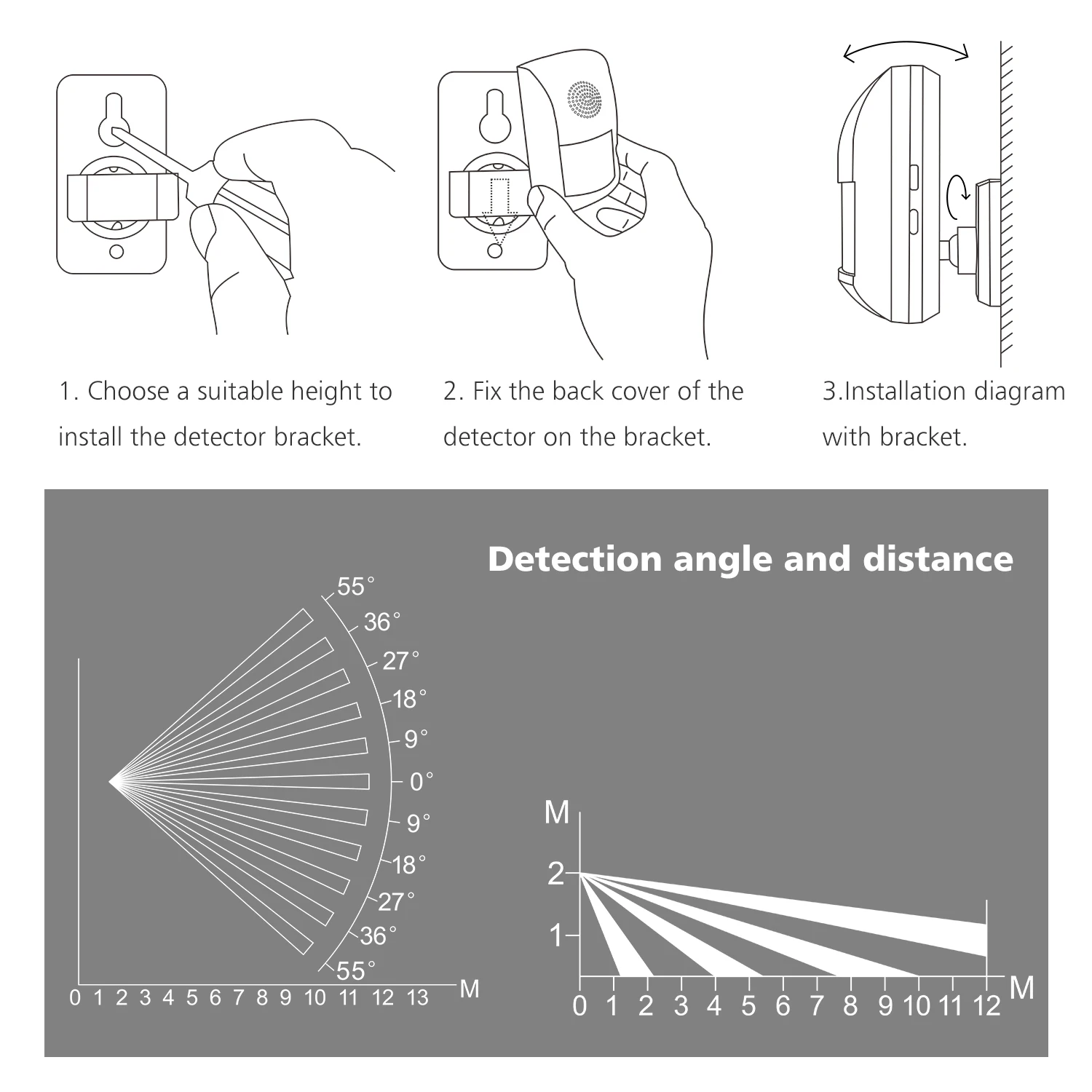 1. Choose a suitable height to install the detector bracket.

2. Fix the back cover of the detector on the bracket.

3.Installation diagram with bracket.

Detection angle and distance

55°
36°
27°
18°
9°
0°
9°
18°
27°
36°
55°

0 1 2 3 4 5 6 7 8 9 10 11 12 13 M

M
2
1
0 1 2 3 4 5 6 7 8 9 10 11 12 M