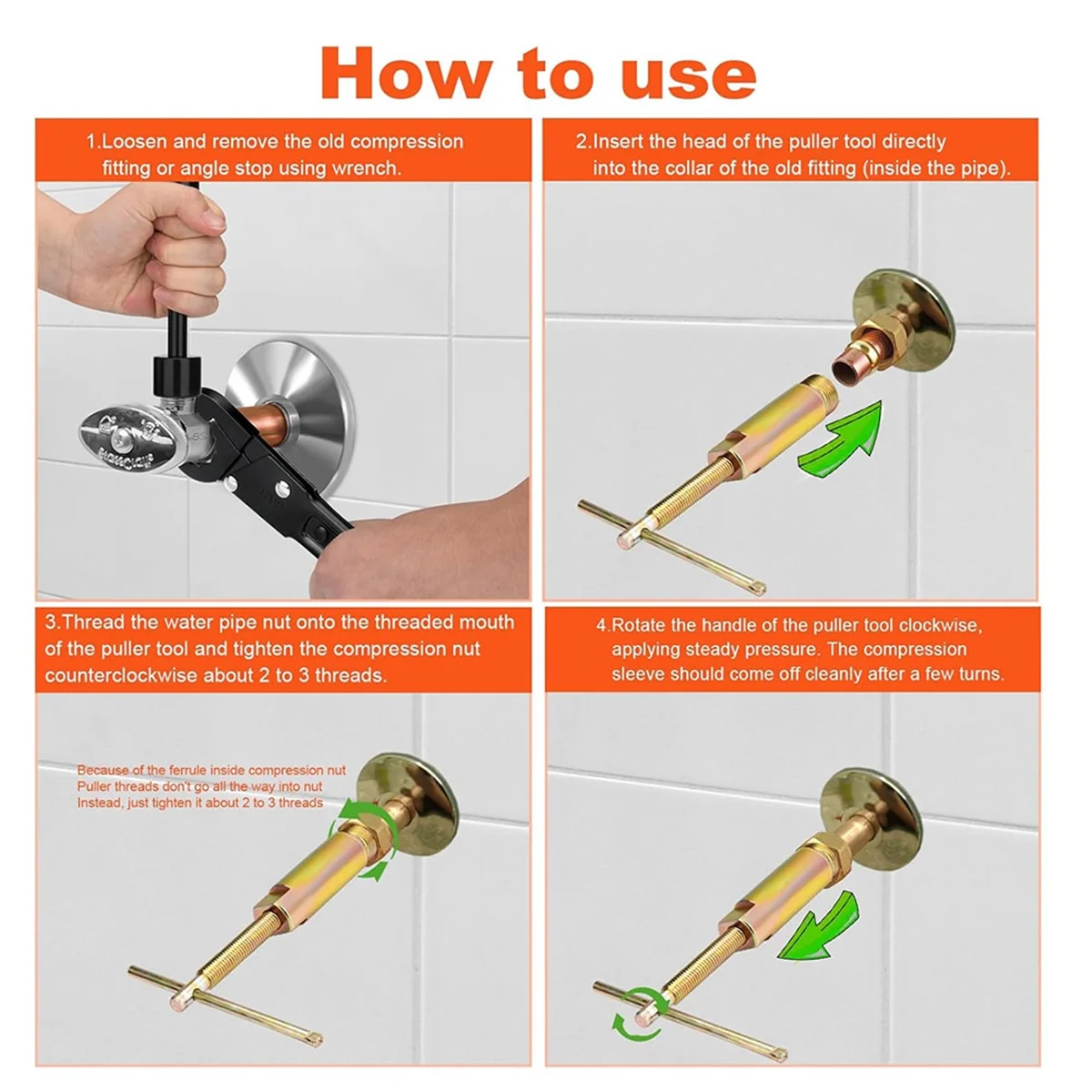 How to use

1.Loosen and remove the old compression fitting or angle stop using wrench.

2.Insert the head of the puller tool directly into the collar of the old fitting (inside the pipe).

3.Thread the water pipe nut onto the threaded mouth of the puller tool and tighten the compression nut counterclockwise about 2 to 3 threads.

Because of the ferrule inside compression nut
Puller threads don't go all the way into nut
Instead, just tighten it about 2 to 3 threads

4.Rotate the handle of the puller tool clockwise, applying steady pressure. The compression sleeve should come off cleanly after a few turns.