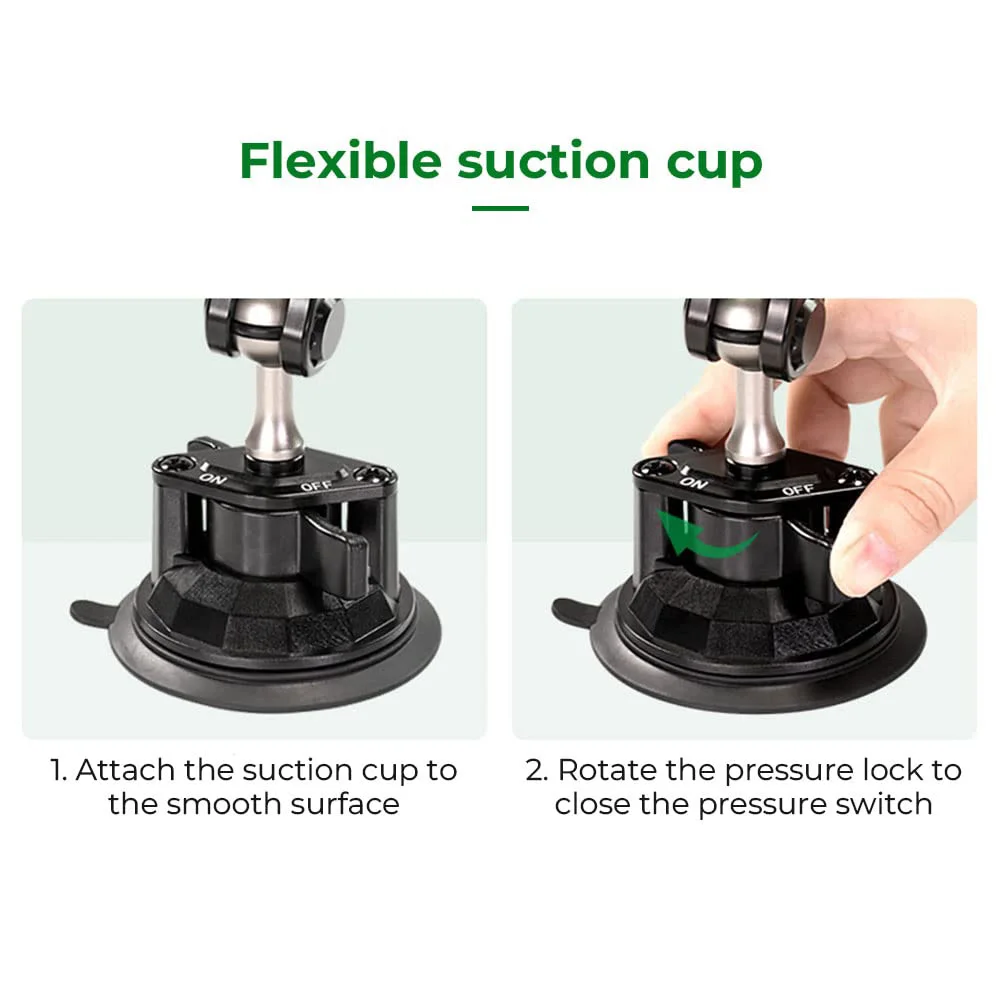 Flexible suction cup

ON OFF

1. Attach the suction cup to the smooth surface

ON OFF

2. Rotate the pressure lock to close the pressure switch