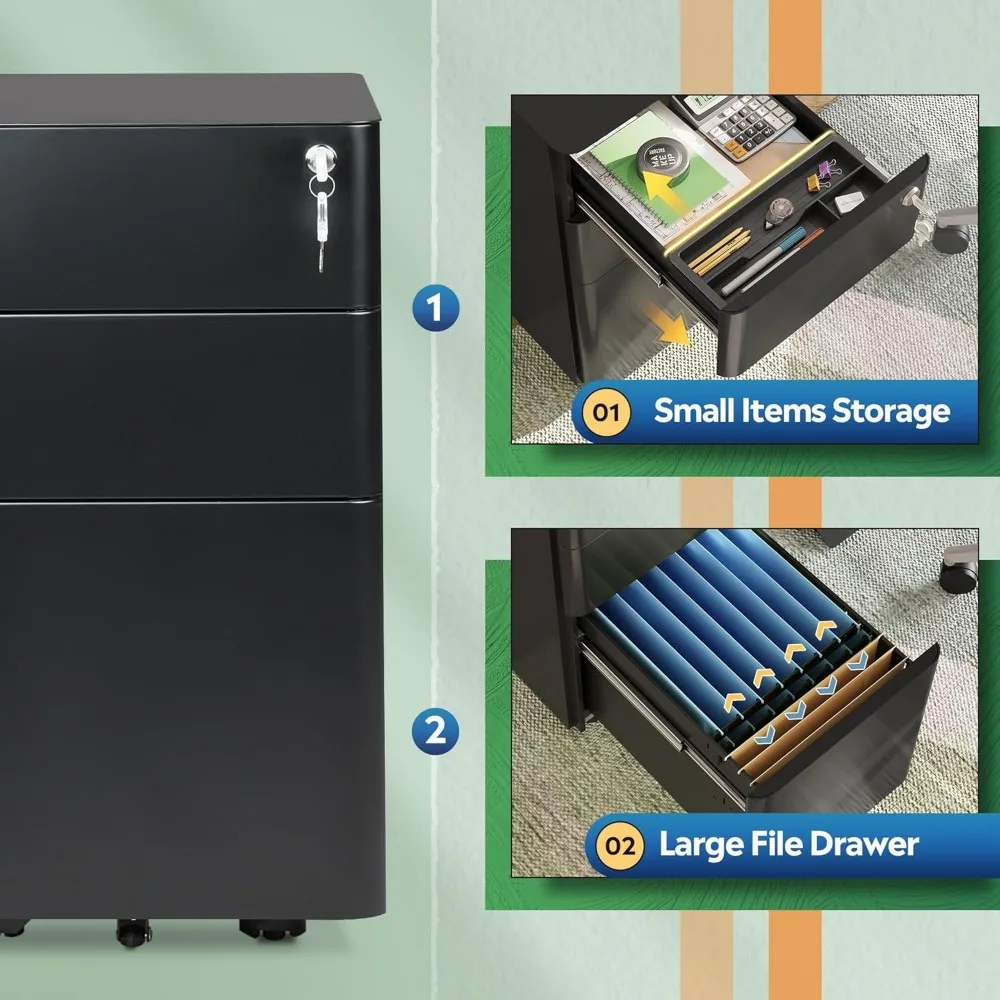 1

01 Small Items Storage

2

02 Large File Drawer