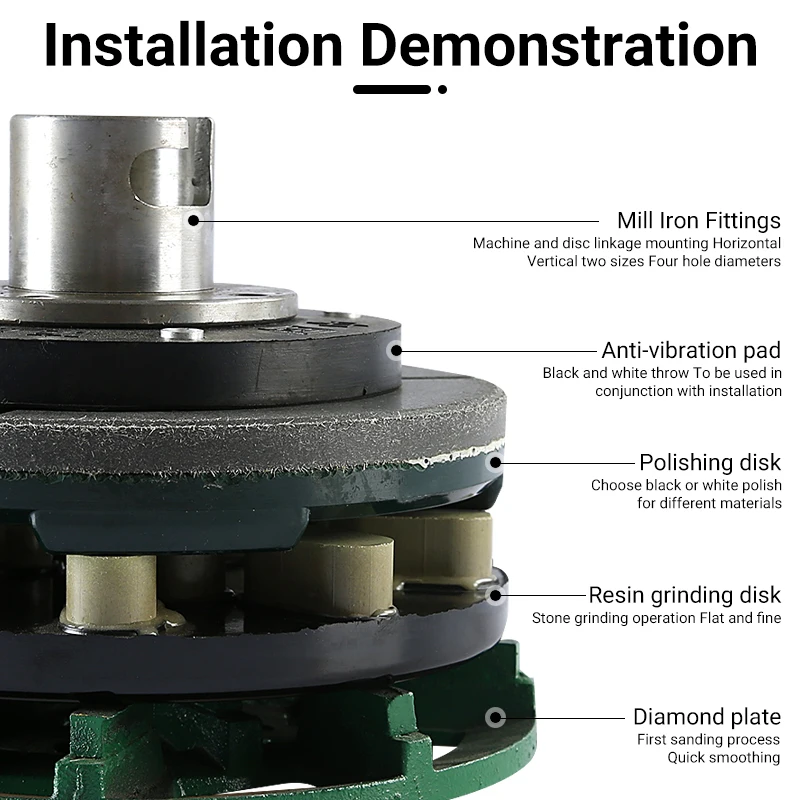 Installation Demonstration

Mill Iron Fittings
Machine and disc linkage mounting Horizontal Vertical two sizes Four hole diameters

Anti-vibration pad
Black and white throw To be used in conjunction with installation

Polishing disk
Choose black or white polish for different materials

Resin grinding disk
Stone grinding operation Flat and fine

Diamond plate
First sanding process
Quick smoothing