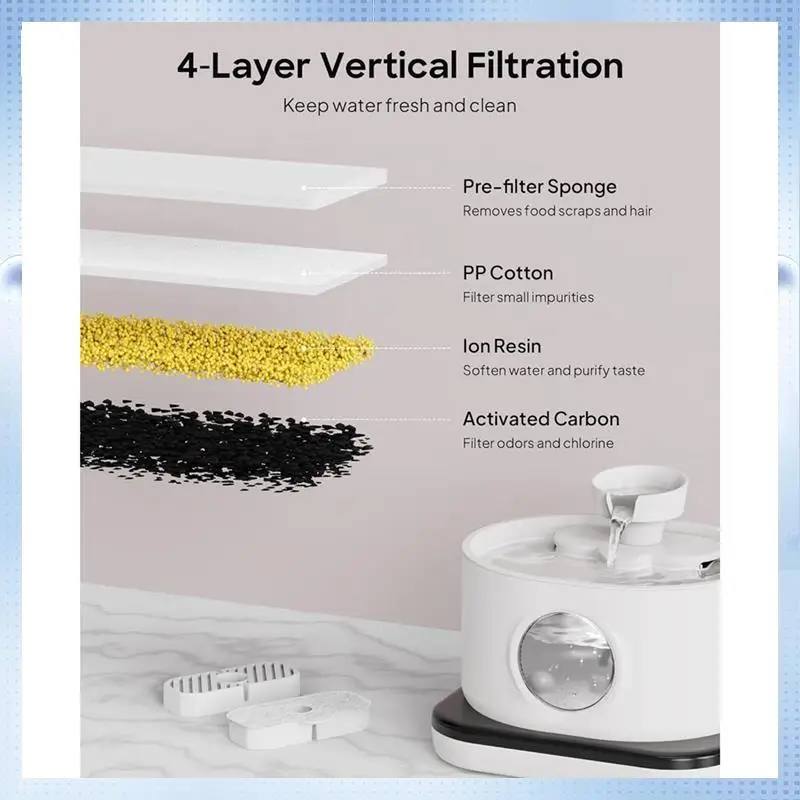 4-Layer Vertical Filtration

Keep water fresh and clean

Pre-filter Sponge
Removes food scraps and hair

PP Cotton
Filter small impurities

Ion Resin
Soften water and purify taste

Activated Carbon
Filter odors and chlorine