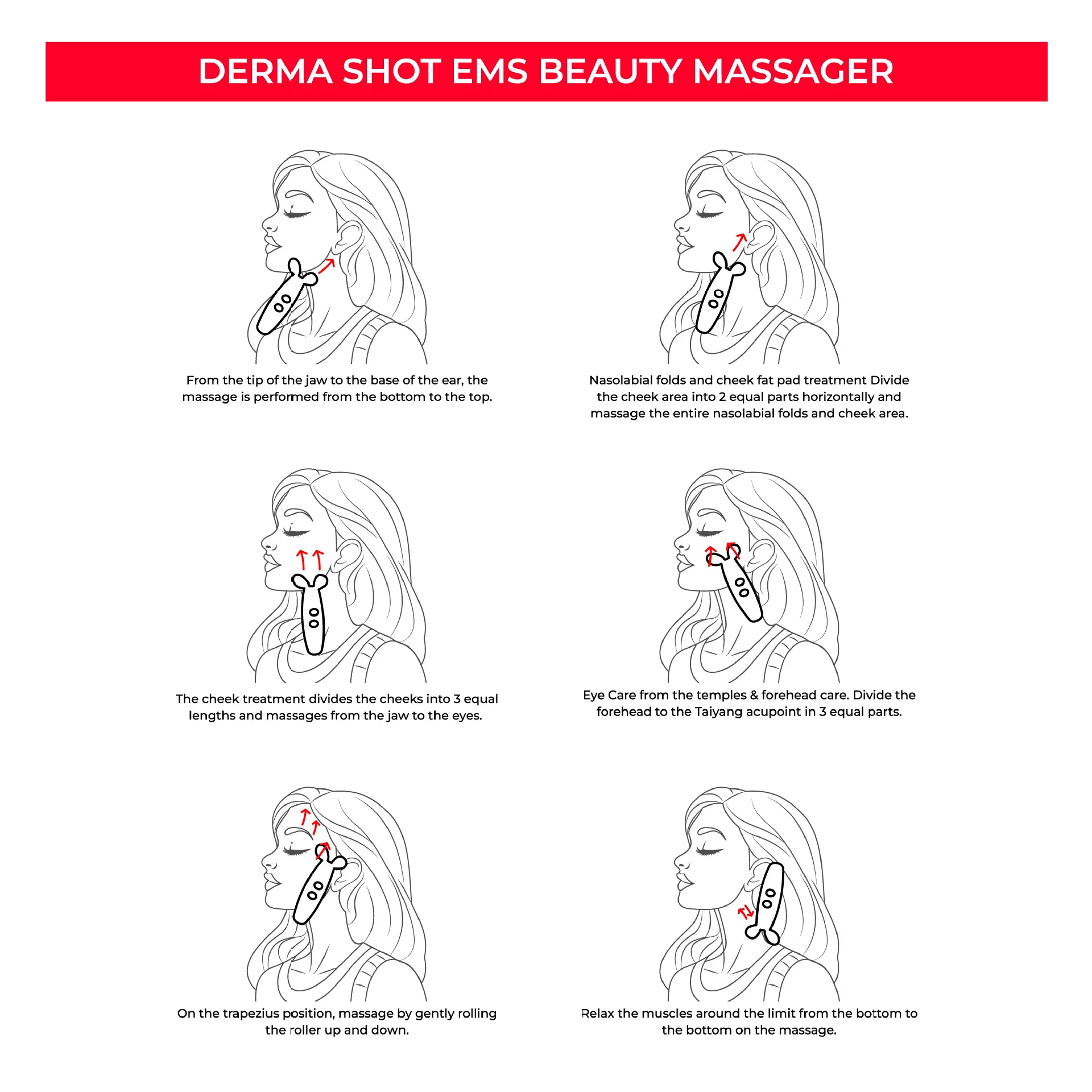 DERMA SHOT EMS BEAUTY MASSAGER

From the tip of the jaw to the base of the ear, the massage is performed from the bottom to the top.

Nasolabial folds and cheek fat pad treatment Divide the cheek area into 2 equal parts horizontally and massage the entire nasolabial folds and cheek area.

The cheek treatment divides the cheeks into 3 equal lengths and massages from the jaw to the eyes.

Eye Care from the temples & forehead care. Divide the forehead to the Taiyang acupoint in 3 equal parts.

On the trapezius position, massage by gently rolling the roller up and down.

Relax the muscles around the limit from the bottom to the bottom on the massage.