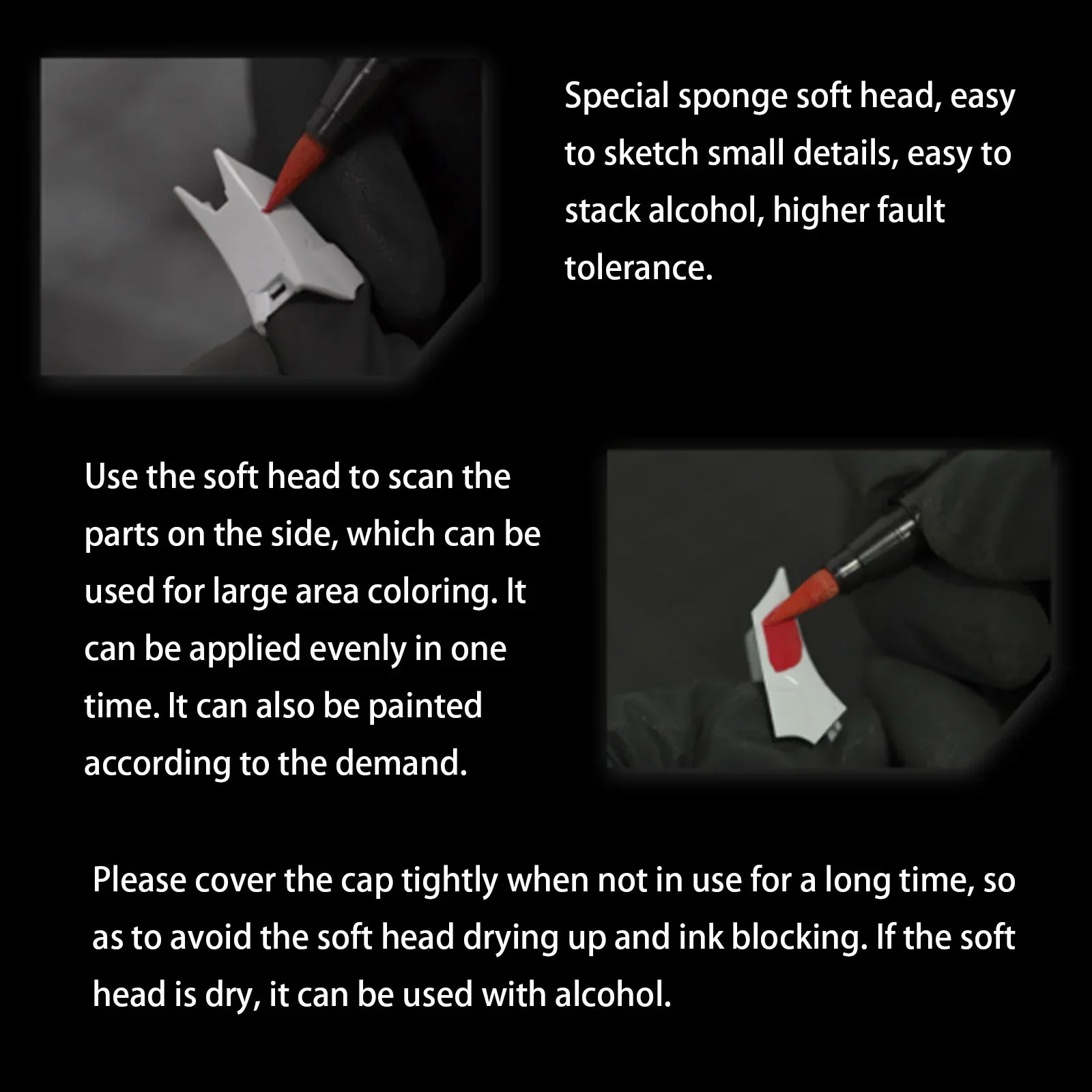 Special sponge soft head, easy to sketch small details, easy to stack alcohol, higher fault tolerance.

Use the soft head to scan the parts on the side, which can be used for large area coloring. It can be applied evenly in one time. It can also be painted according to the demand.

Please cover the cap tightly when not in use for a long time, so as to avoid the soft head drying up and ink blocking. If the soft head is dry, it can be used with alcohol.