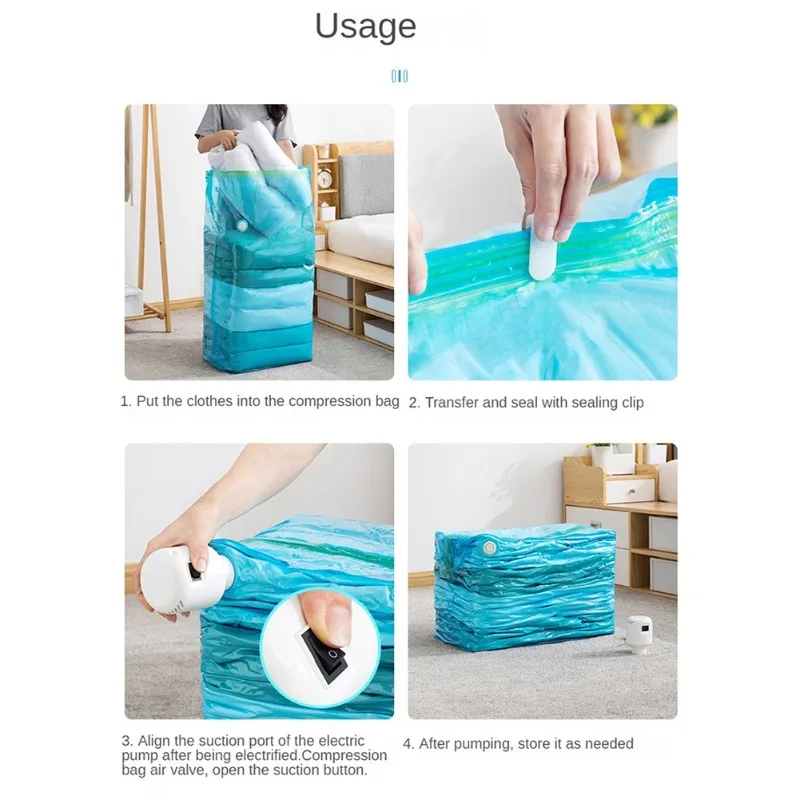 Usage

1. Put the clothes into the compression bag

2. Transfer and seal with sealing clip

3. Align the suction port of the electric pump after being electrified.Compression bag air valve, open the suction button.

4. After pumping, store it as needed