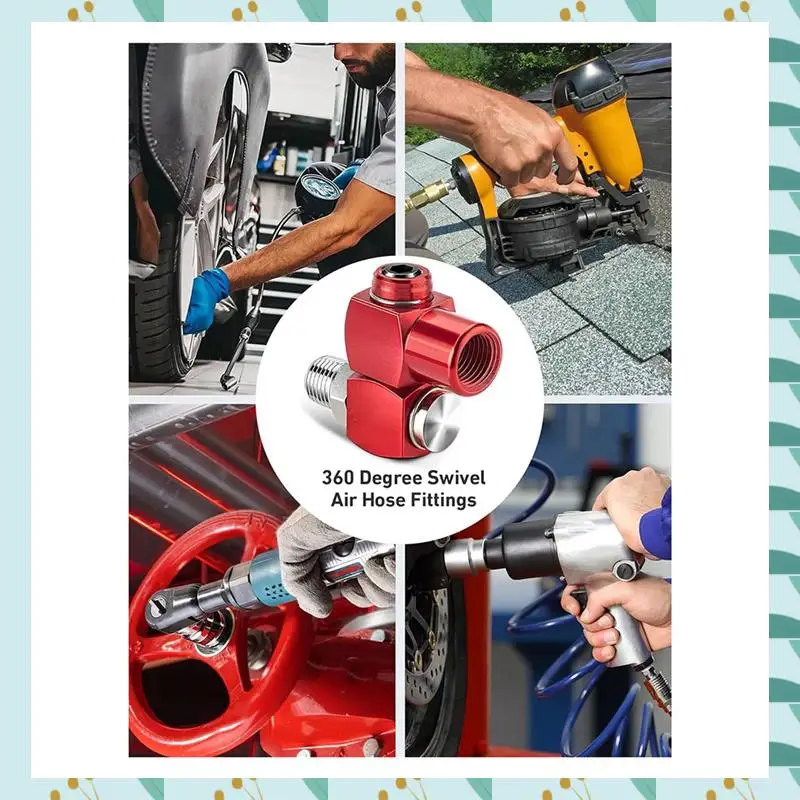 360 Degree Swivel
Air Hose Fittings