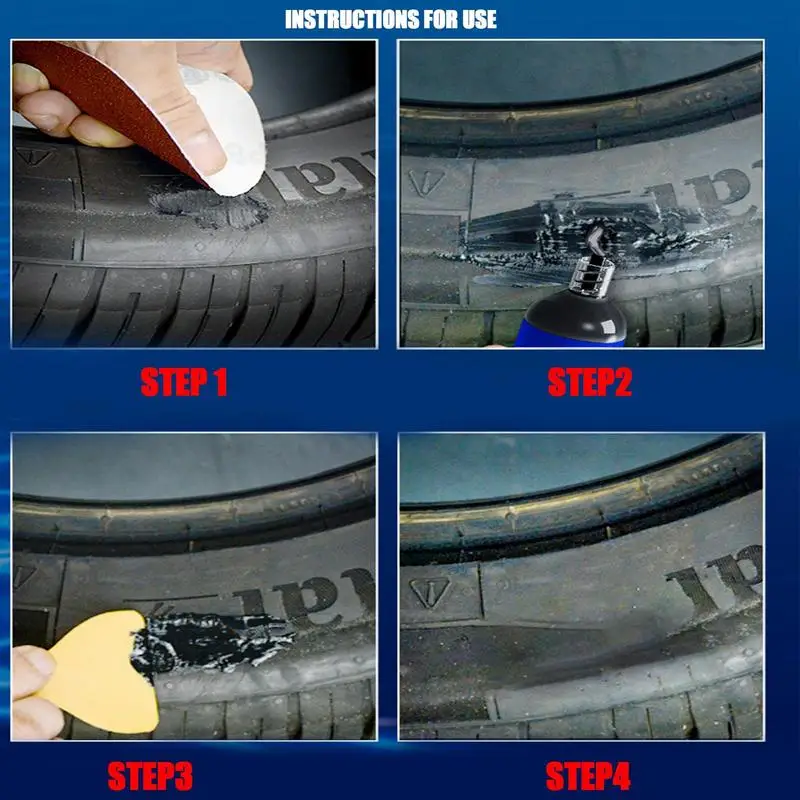 INSTRUCTIONS FOR USE

STEP 1

STEP2

STEP3

STEP4