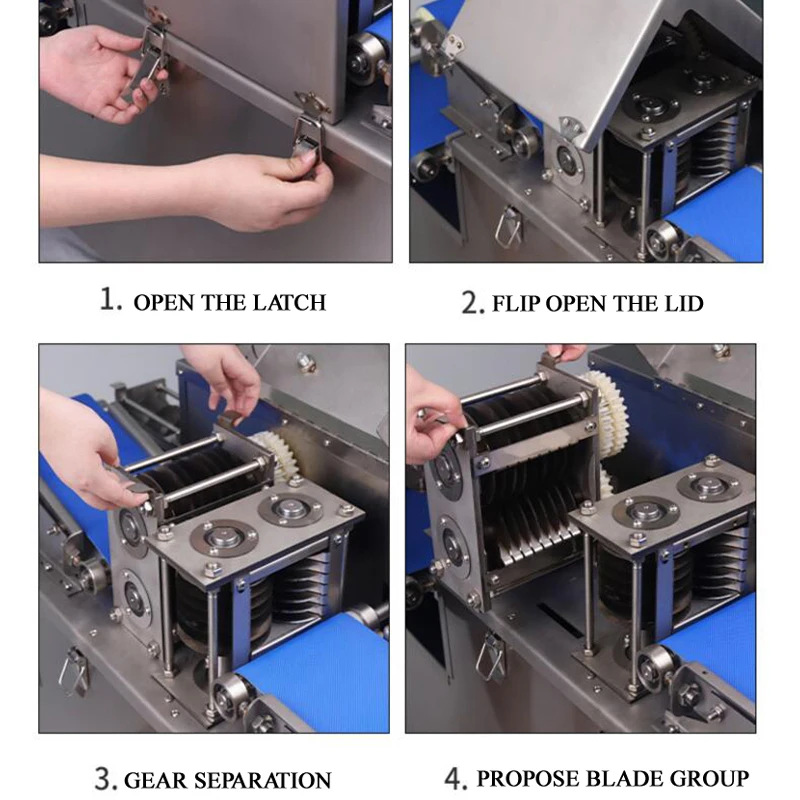 1. OPEN THE LATCH

2. FLIP OPEN THE LID

3. GEAR SEPARATION

4. PROPOSE BLADE GROUP