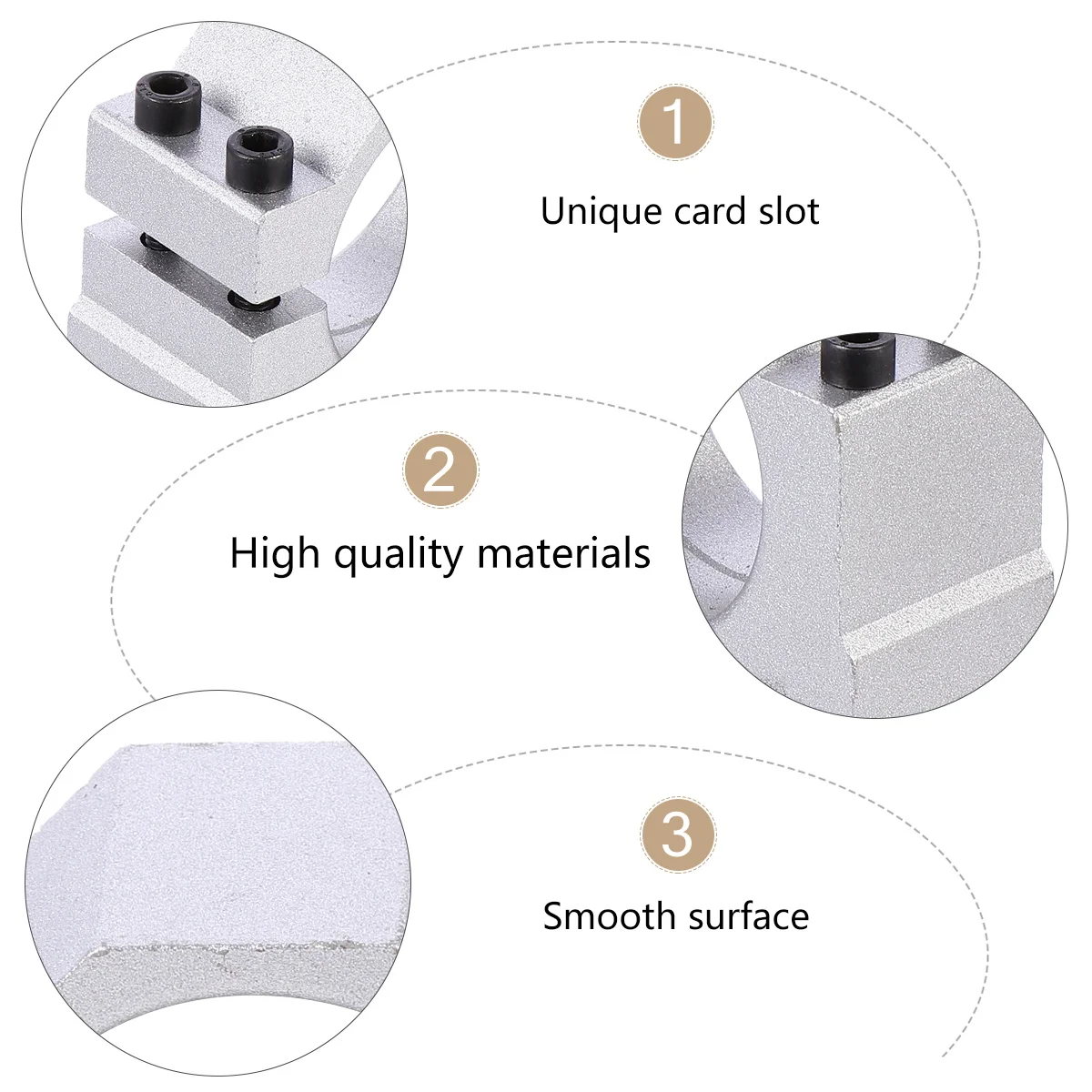 1

Unique card slot

2

High quality materials

3

Smooth surface