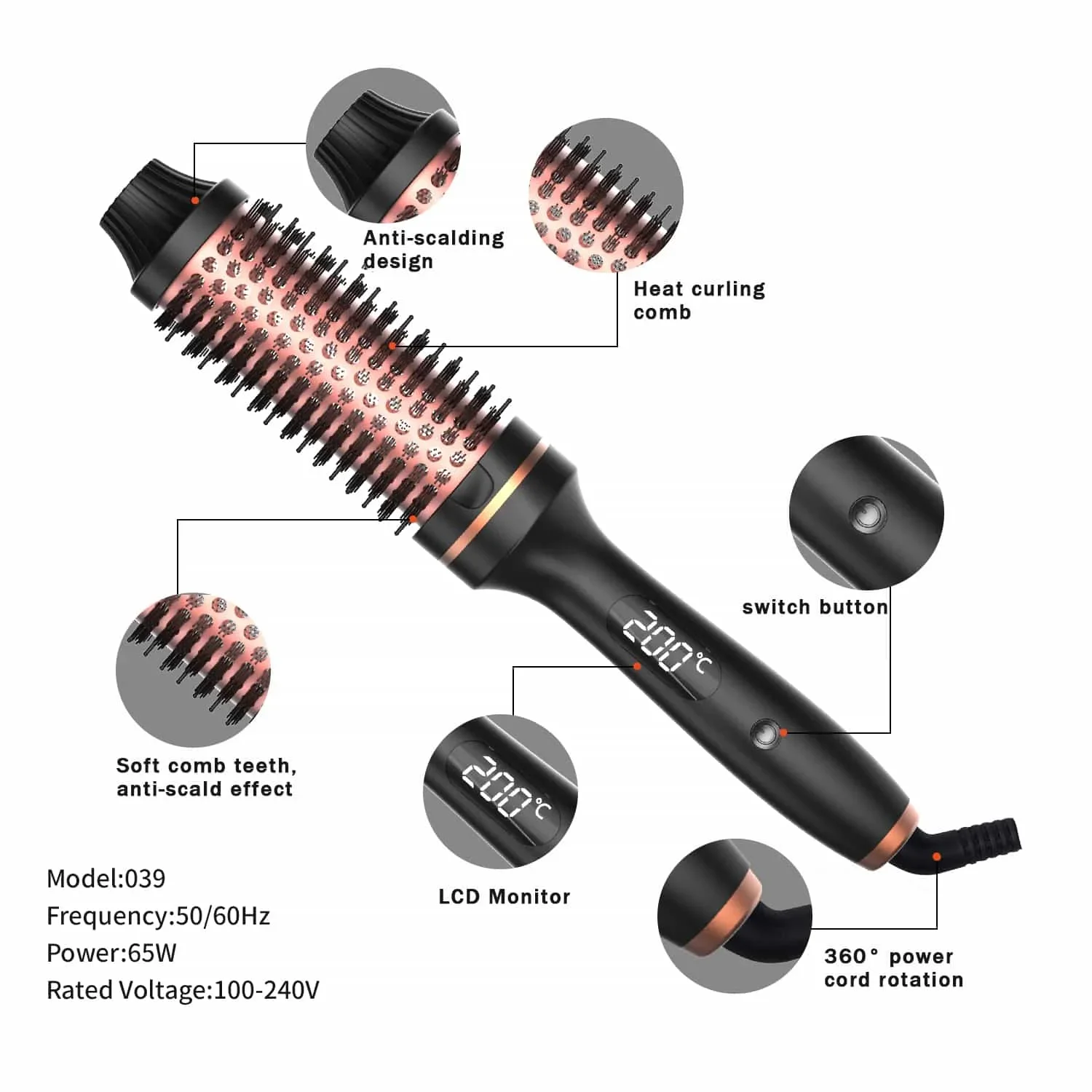 Anti-scalding design

Heat curling comb

switch button

200℃

Soft comb teeth, anti-scald effect

200℃

LCD Monitor

360° power cord rotation

Model:039
Frequency:50/60Hz
Power:65W
Rated Voltage:100-240V