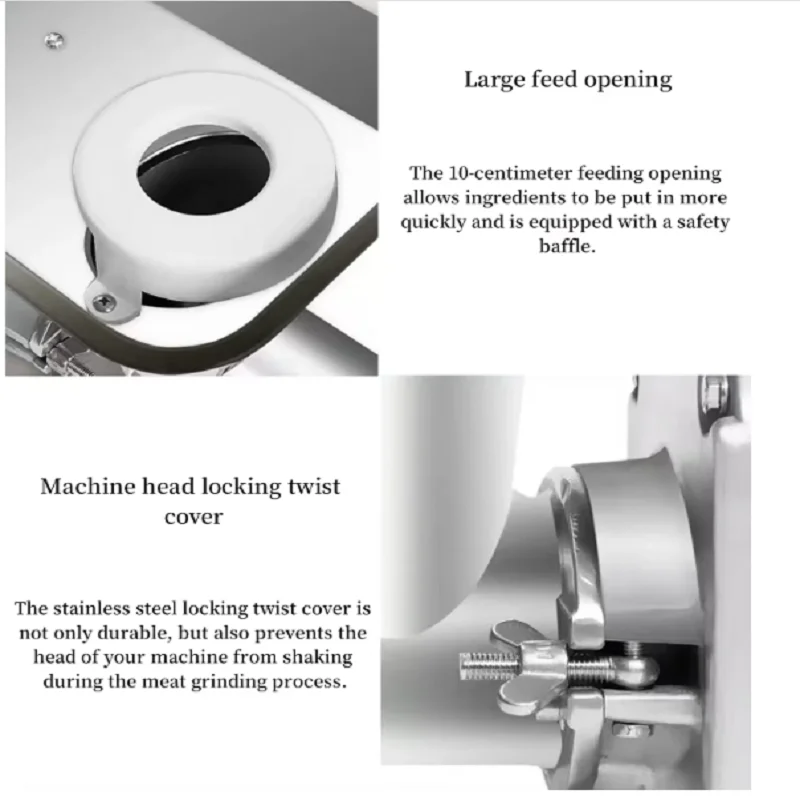 Large feed opening

The 10-centimeter feeding opening allows ingredients to be put in more quickly and is equipped with a safety baffle.

Machine head locking twist cover

The stainless steel locking twist cover is not only durable, but also prevents the head of your machine from shaking during the meat grinding process.