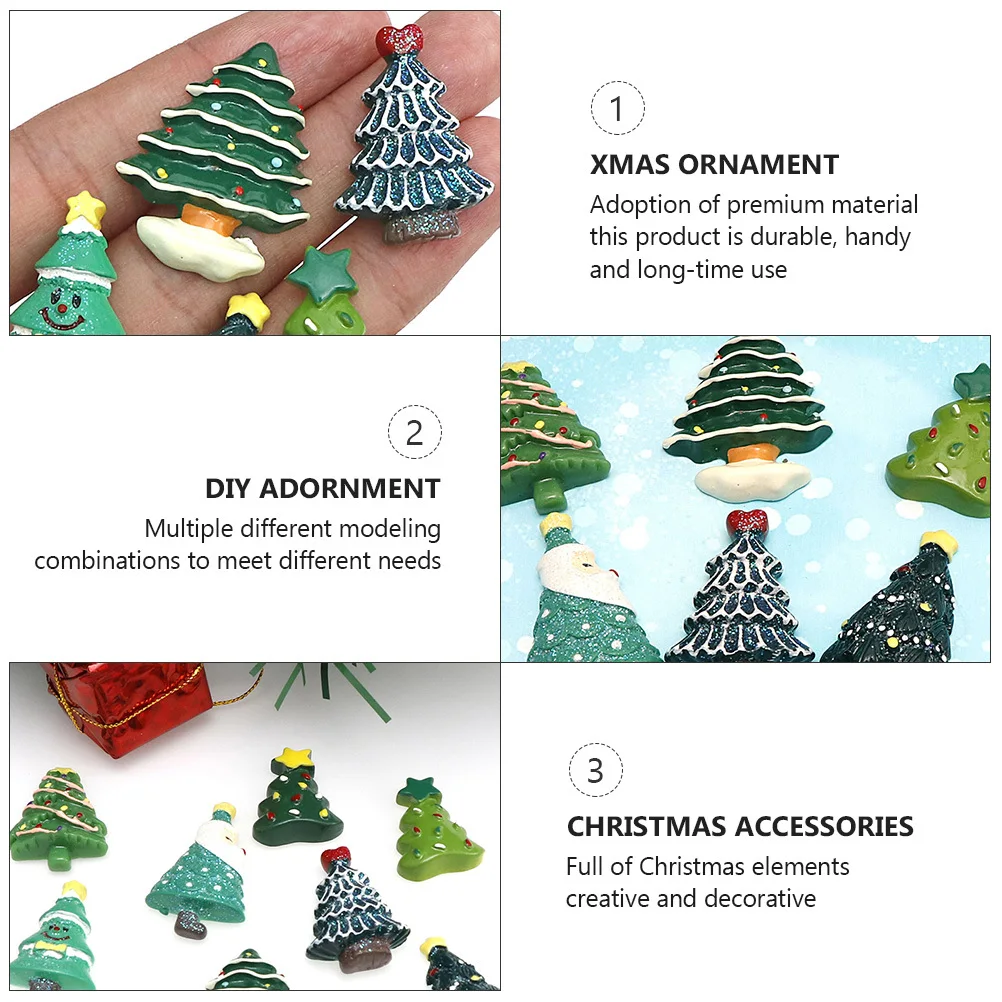 1

XMAS ORNAMENT

Adoption of premium material this product is durable, handy and long-time use

2

DIY ADORNMENT

Multiple different modeling combinations to meet different needs

3

CHRISTMAS ACCESSORIES

Full of Christmas elements creative and decorative