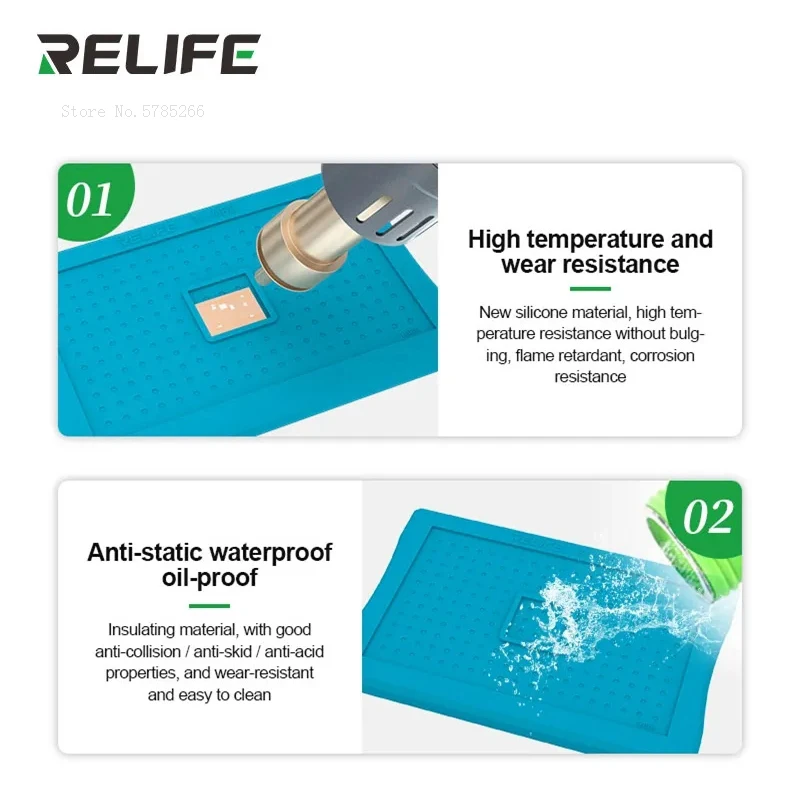 RELIFE

Store No. 5785266

01

High temperature and wear resistance

New silicone material, high temperature resistance without bulging, flame retardant, corrosion resistance

02

Anti-static waterproof oil-proof

Insulating material, with good anti-collision / anti-skid / anti-acid properties, and wear-resistant and easy to clean