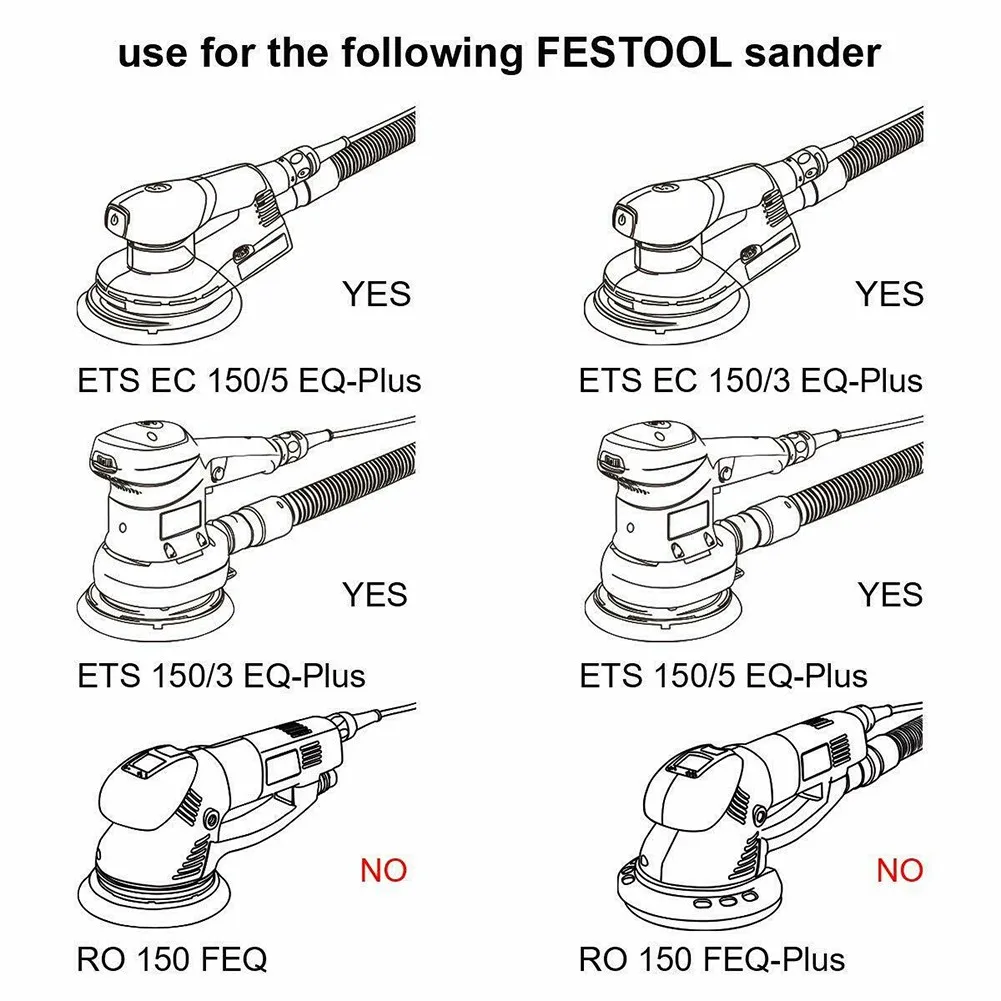 use for the following FESTOOL sander

YES

ETS EC 150/5 EQ-Plus

YES

ETS EC 150/3 EQ-Plus

YES

ETS 150/3 EQ-Plus

YES

ETS 150/5 EQ-Plus

NO

RO 150 FEQ

NO

RO 150 FEQ-Plus