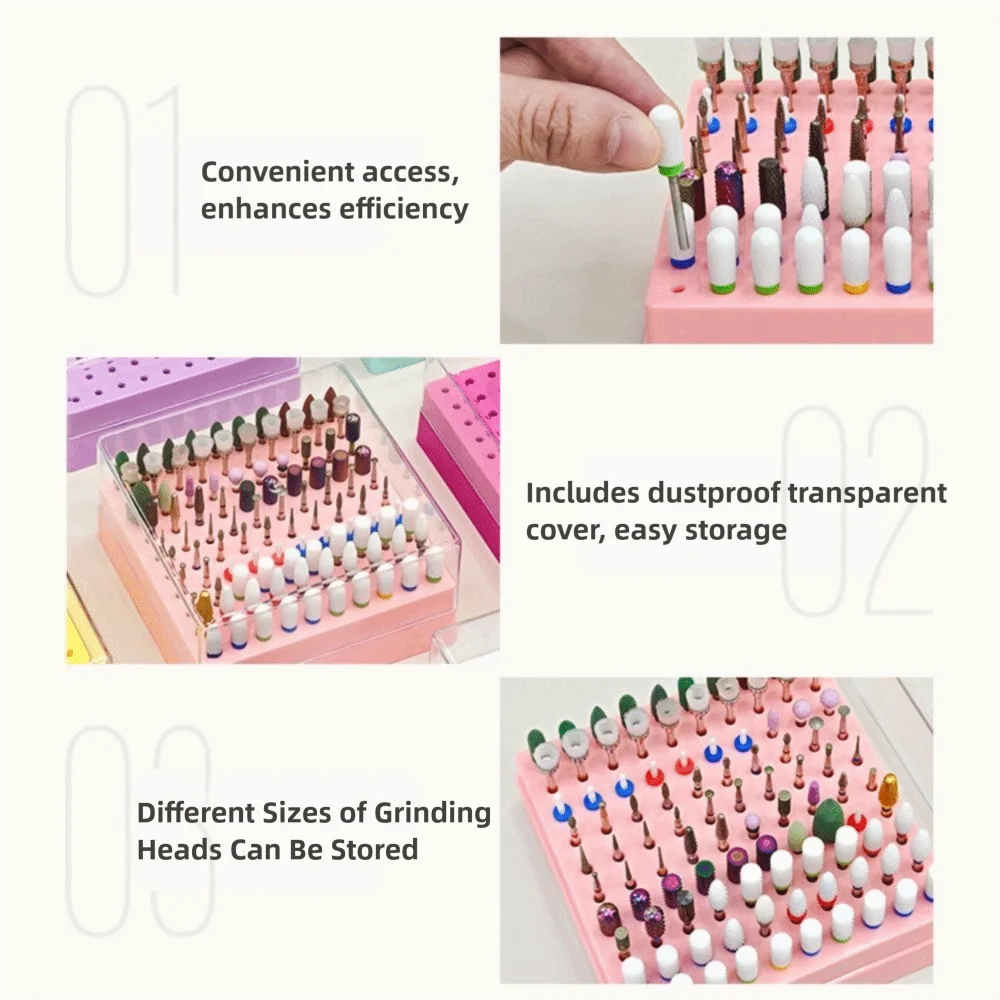 01

Convenient access, enhances efficiency

02

Includes dustproof transparent cover, easy storage

03

Different Sizes of Grinding Heads Can Be Stored