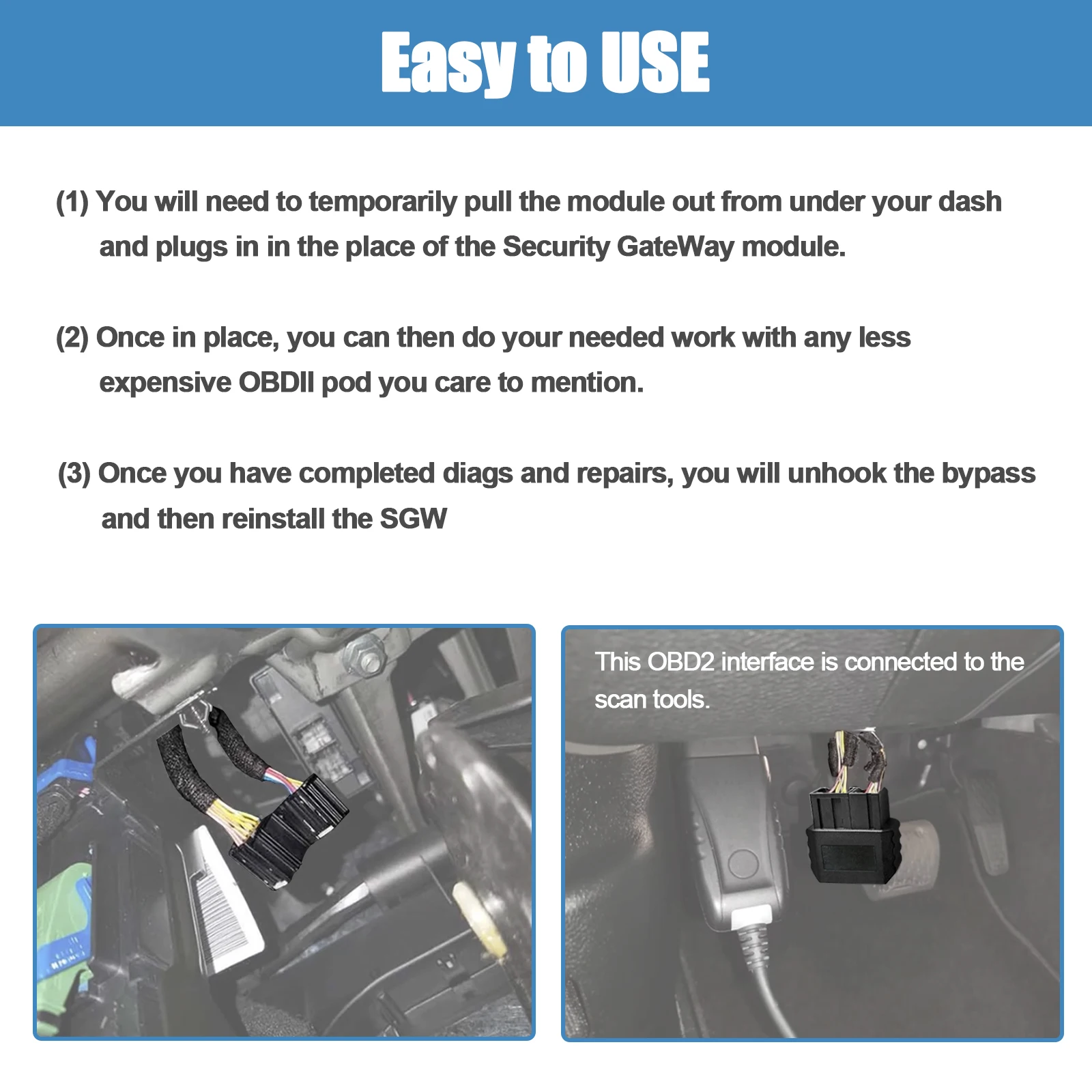 Easy to USE

(1) You will need to temporarily pull the module out from under your dash and plugs in in the place of the Security GateWay module.

(2) Once in place, you can then do your needed work with any less expensive OBDII pod you care to mention.

(3) Once you have completed diags and repairs, you will unhook the bypass and then reinstall the SGW

This OBD2 interface is connected to the scan tools.