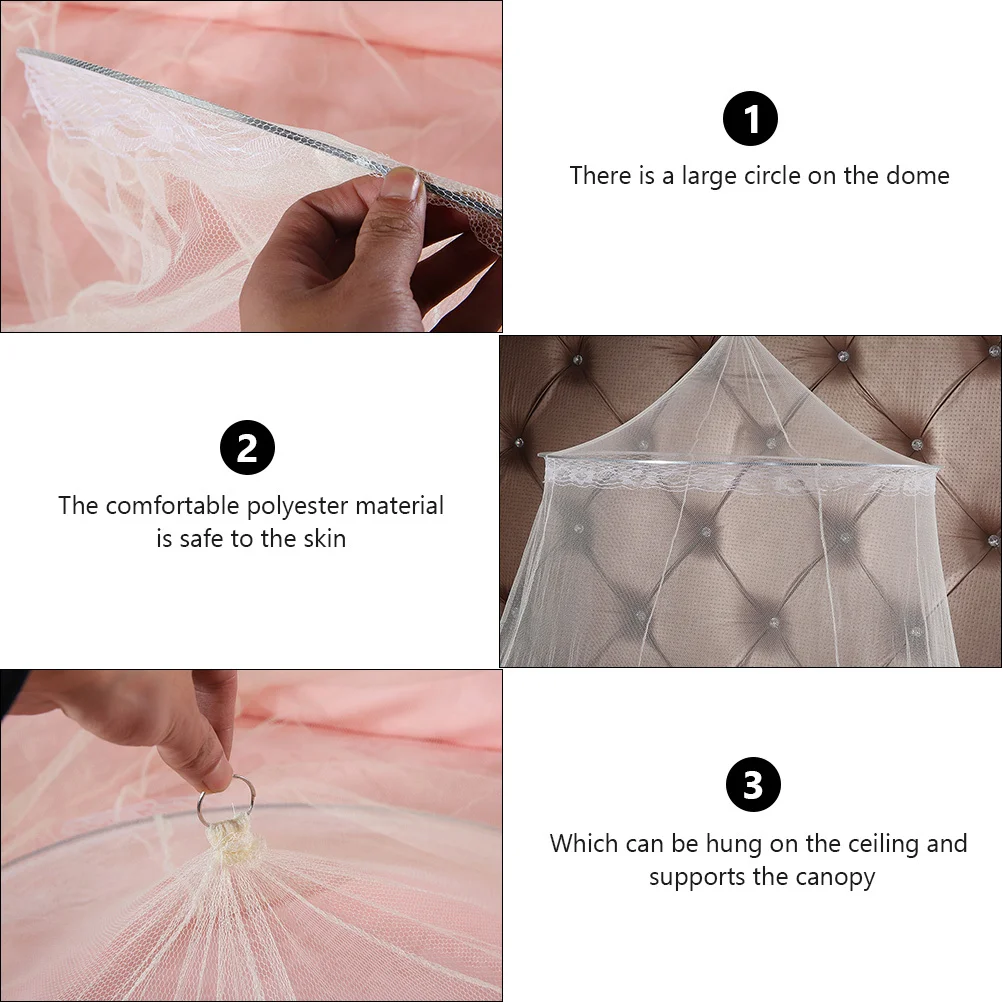 1

There is a large circle on the dome

2

The comfortable polyester material is safe to the skin

3

Which can be hung on the ceiling and supports the canopy