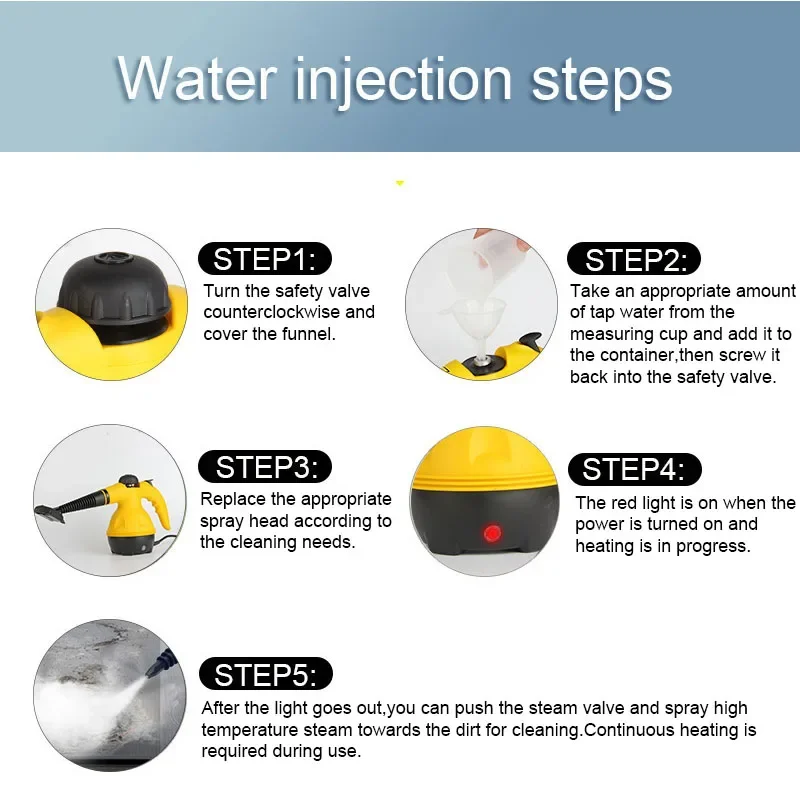 Water injection steps

STEP1:
Turn the safety valve counterclockwise and cover the funnel.

STEP2:
Take an appropriate amount of tap water from the measuring cup and add it to the container,then screw it back into the safety valve.

STEP3:
Replace the appropriate spray head according to the cleaning needs.

STEP4:
The red light is on when the power is turned on and heating is in progress.

STEP5:
After the light goes out,you can push the steam valve and spray high temperature steam towards the dirt for cleaning.Continuous heating is required during use.