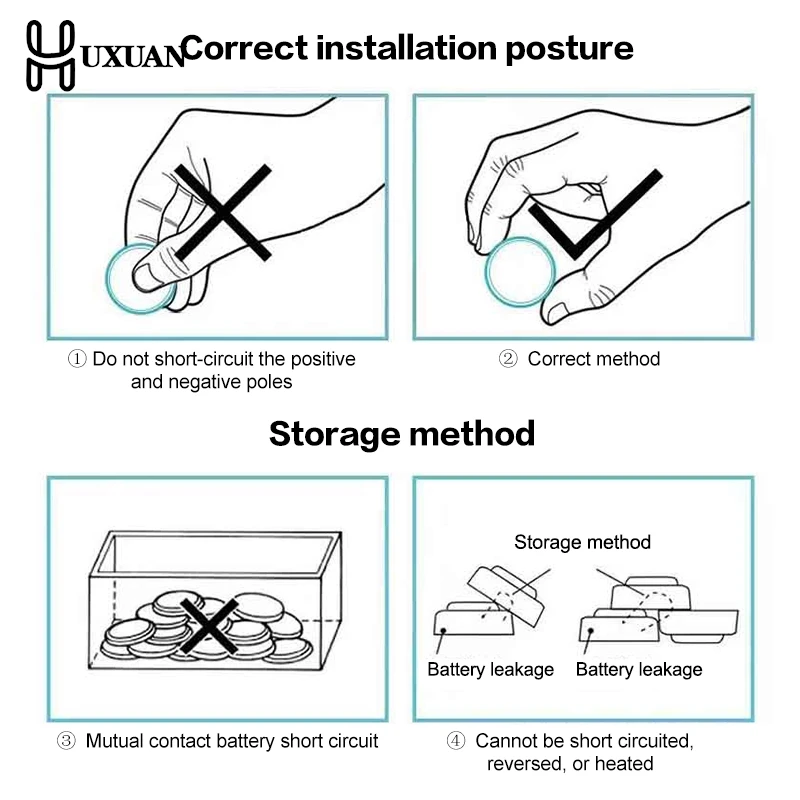 HUXUAN Correct installation posture

① Do not short-circuit the positive and negative poles

② Correct method

Storage method

Storage method

Battery leakage

Battery leakage

③ Mutual contact battery short circuit

④ Cannot be short circuited, reversed, or heated