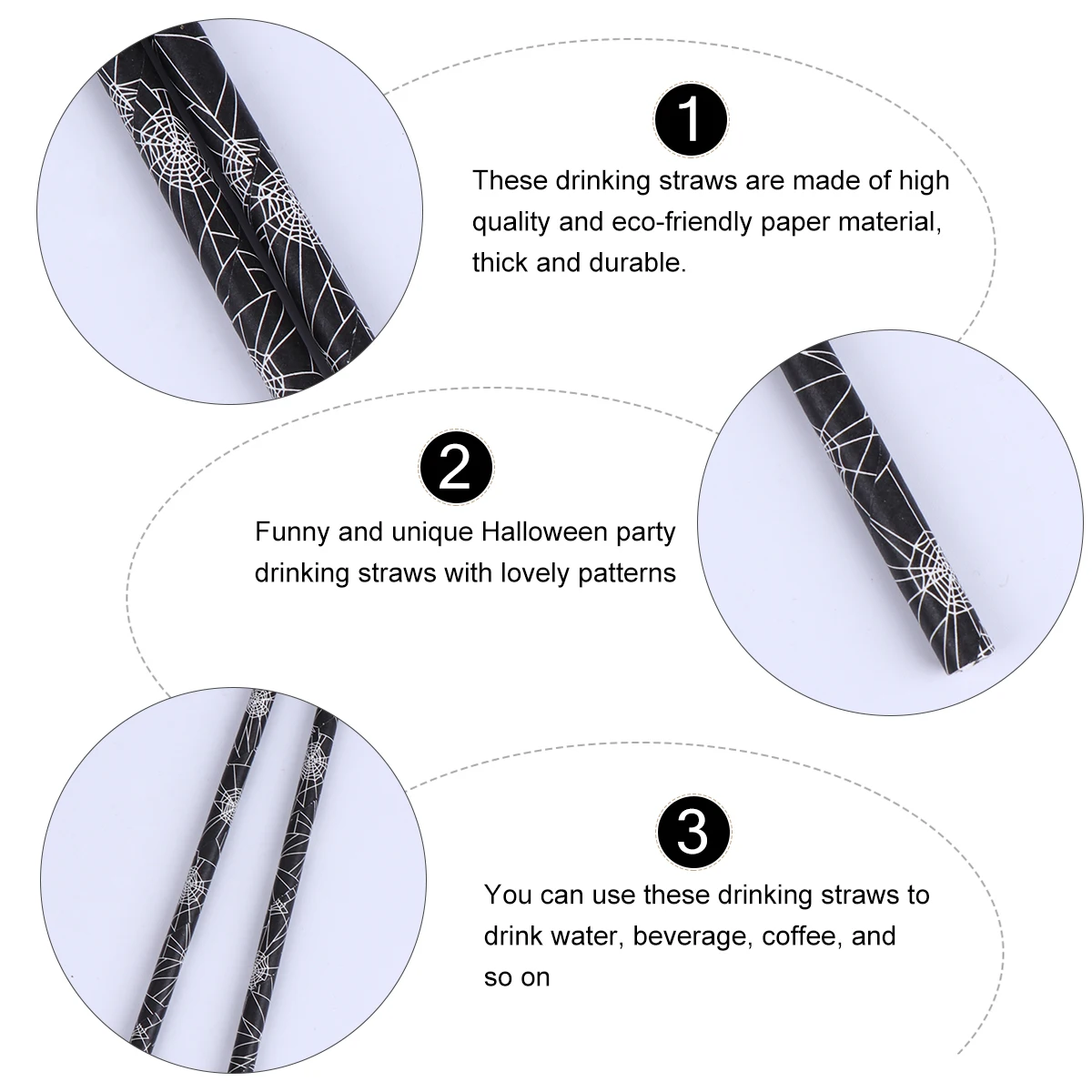 1

These drinking straws are made of high quality and eco-friendly paper material, thick and durable.

2

Funny and unique Halloween party drinking straws with lovely patterns

3

You can use these drinking straws to drink water, beverage, coffee, and so on