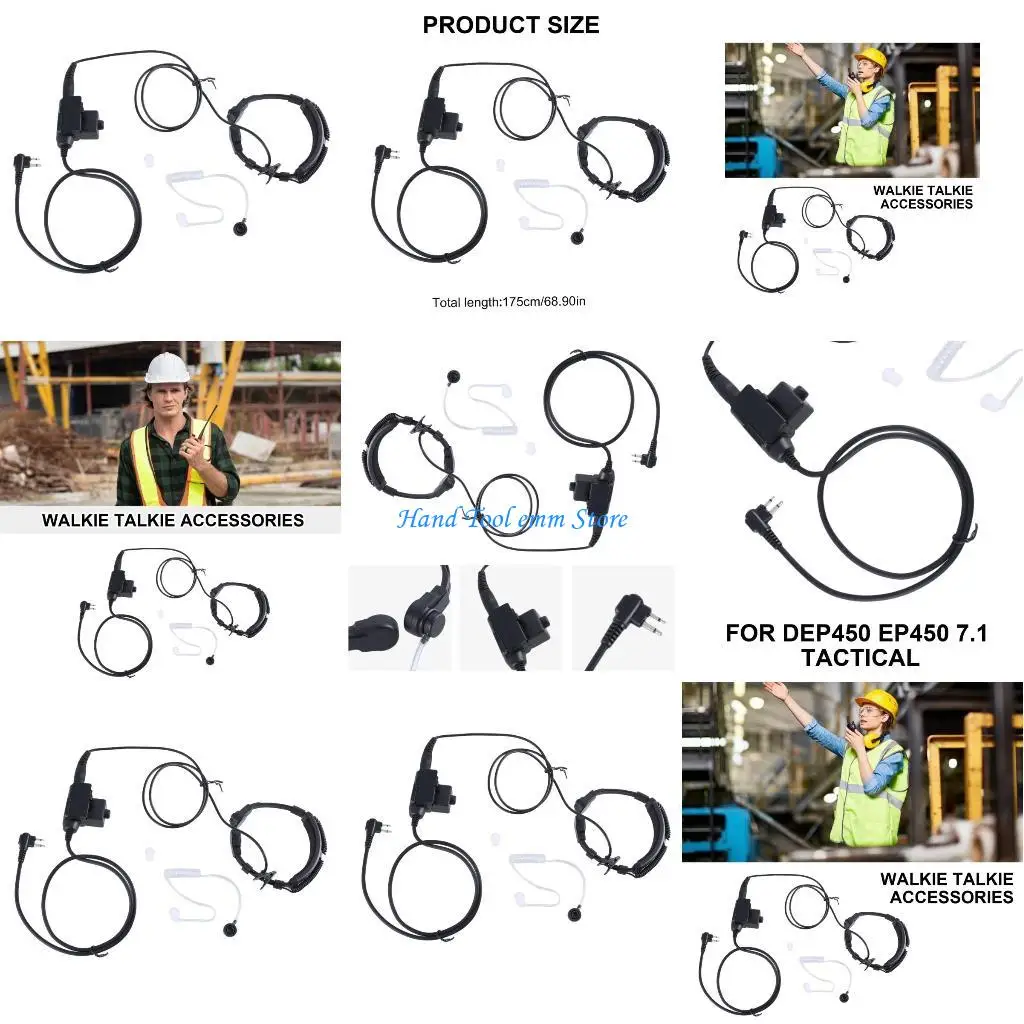 PRODUCT SIZE

Total length:175cm/68.90in

WALKIE TALKIE ACCESSORIES

WALKIE TALKIE ACCESSORIES

Hand Tool emm Store

FOR DEP450 EP450 7.1 TACTICAL

WALKIE TALKIE ACCESSORIES