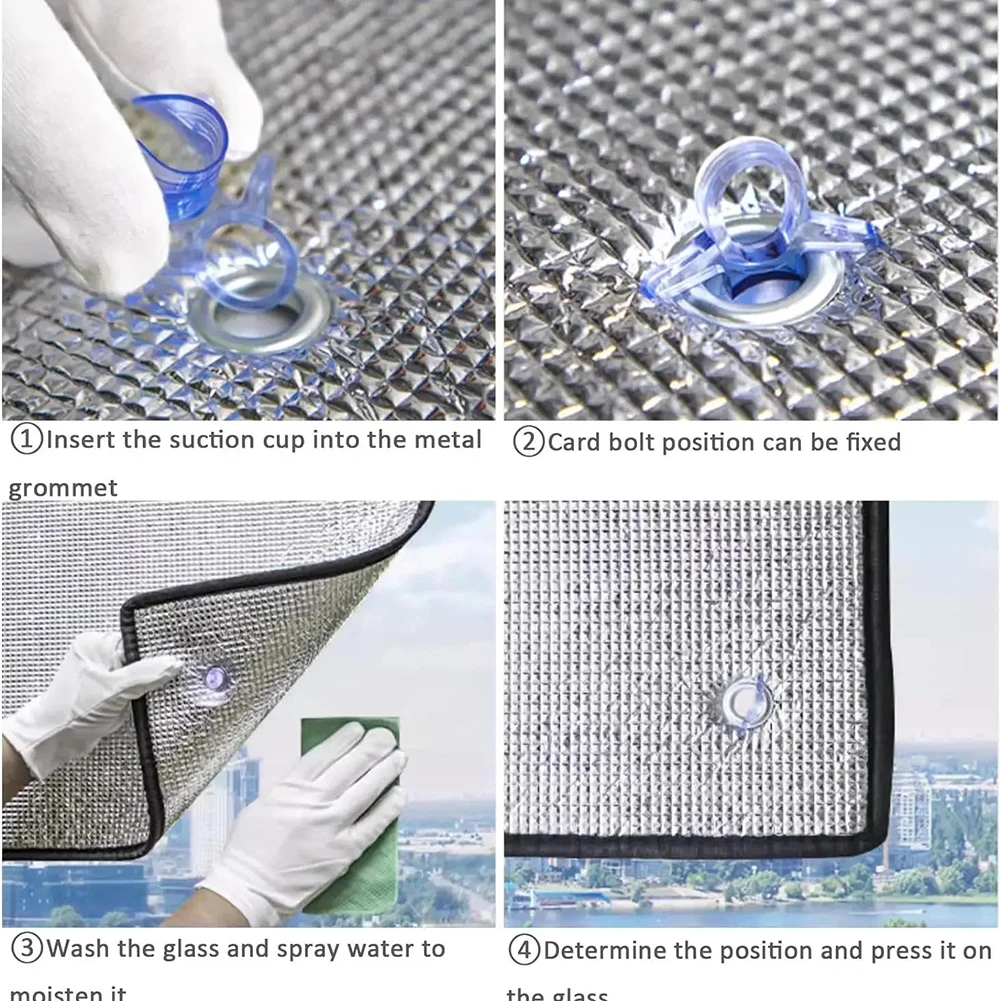 ①Insert the suction cup into the metal grommet

②Card bolt position can be fixed

③Wash the glass and spray water to moisten it

④Determine the position and press it on the glass