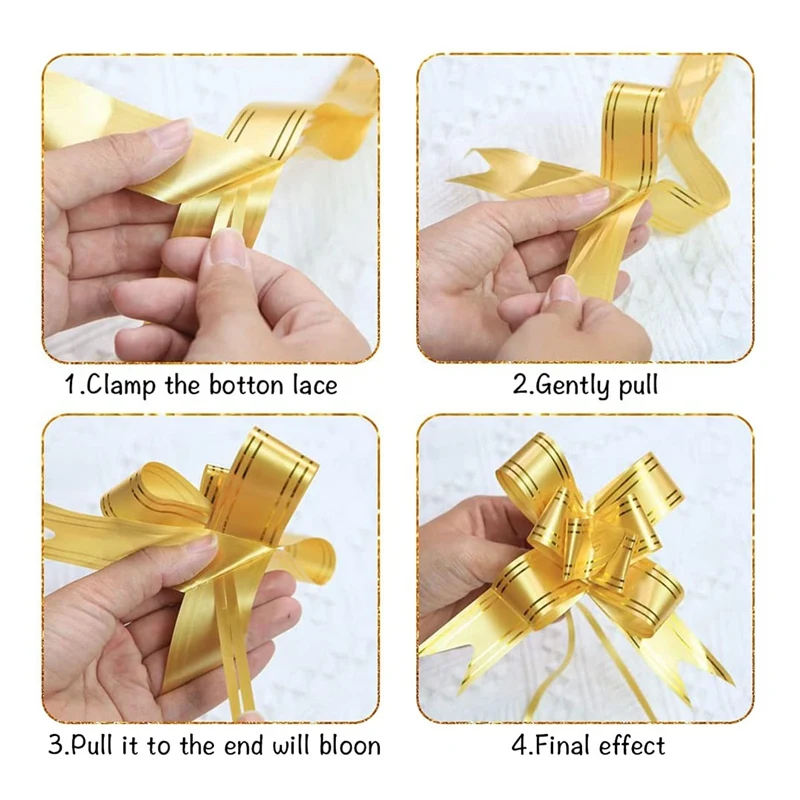 1.Clamp the botton lace

2.Gently pull

3.Pull it to the end will bloon

4.Final effect