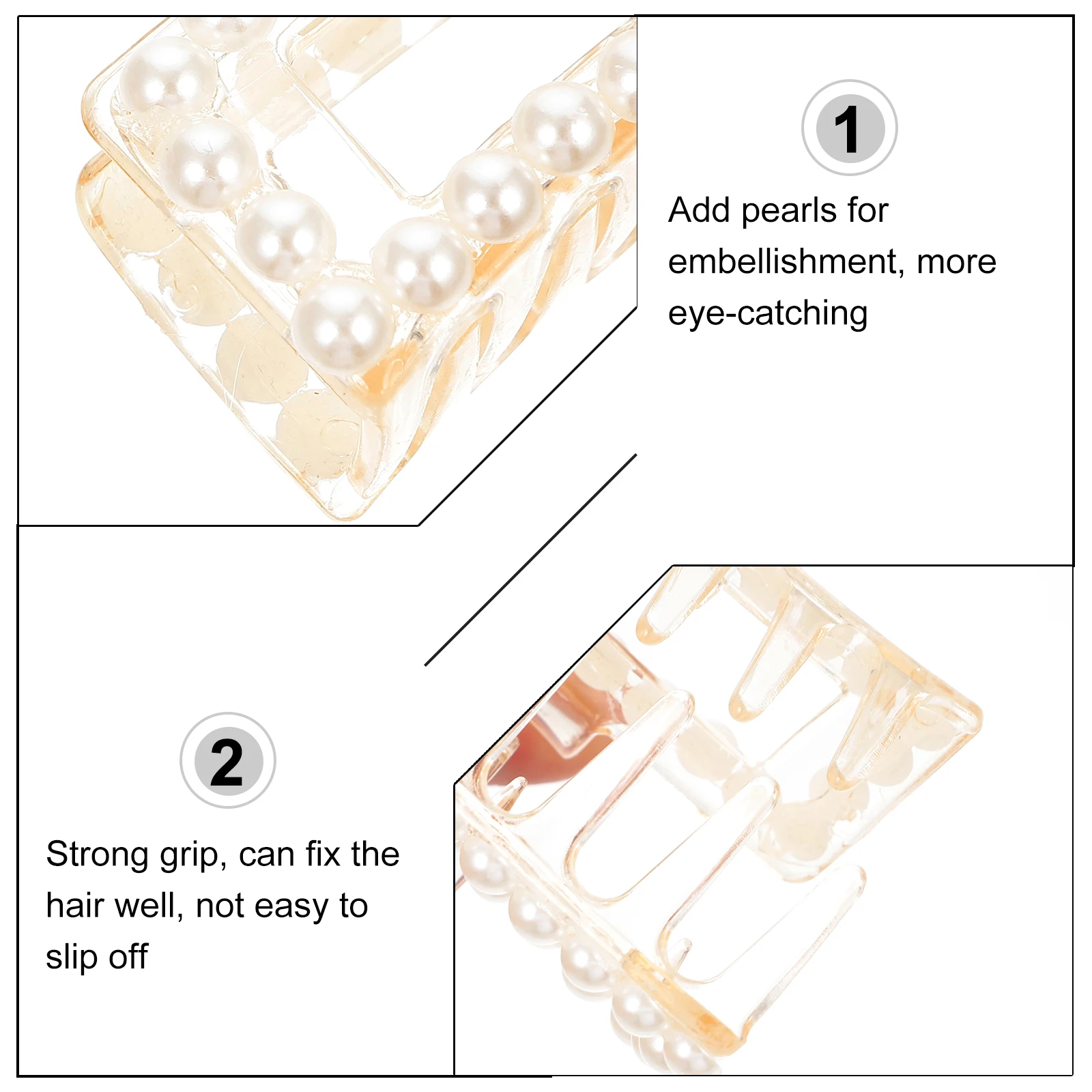 1

Add pearls for embellishment, more eye-catching

2

Strong grip, can fix the hair well, not easy to slip off