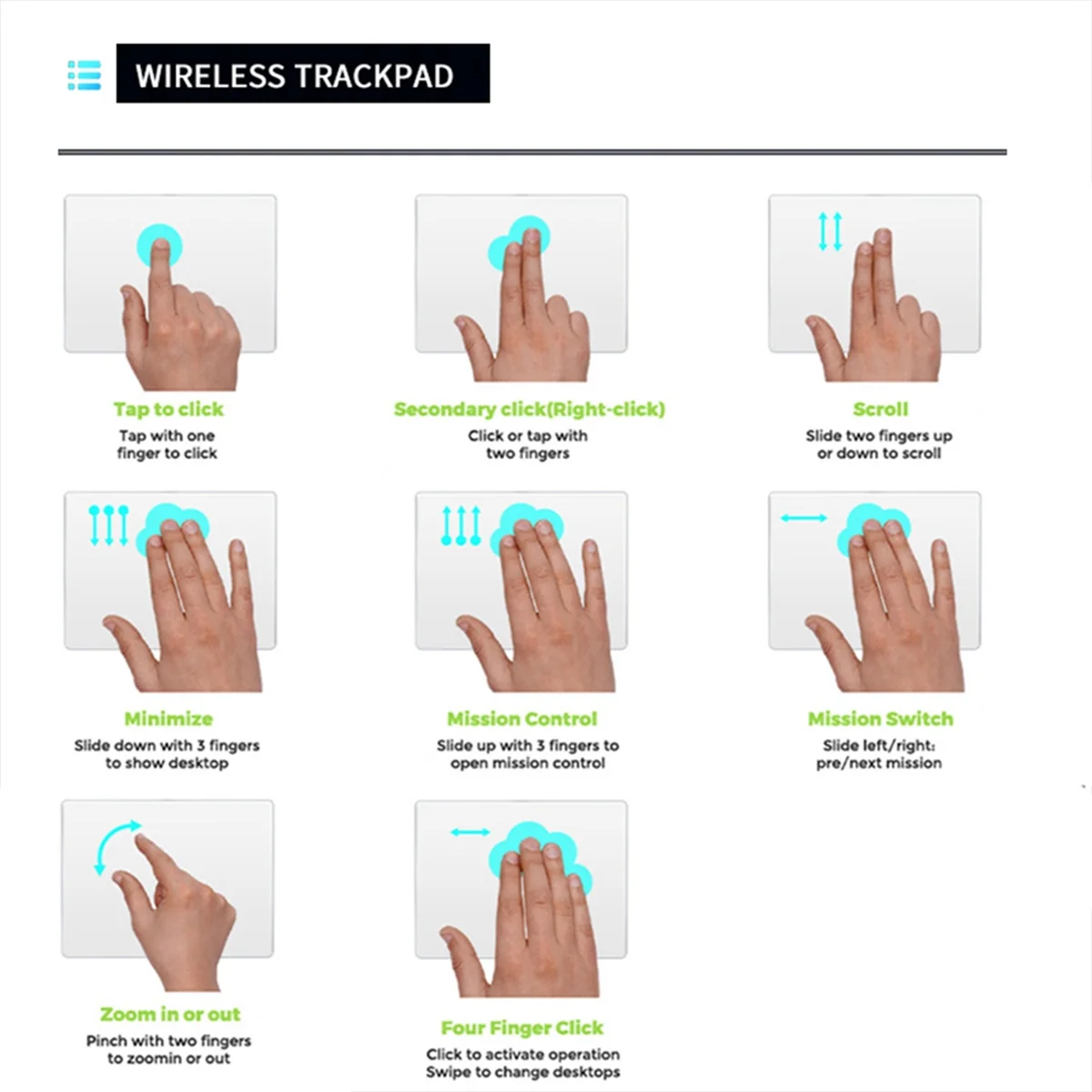 WIRELESS TRACKPAD

Tap to click
Tap with one finger to click

Secondary click(Right-click)
Click or tap with two fingers

Scroll
Slide two fingers up or down to scroll

Minimize
Slide down with 3 fingers to show desktop

Mission Control
Slide up with 3 fingers to open mission control

Mission Switch
Slide left/right: pre/next mission

Zoom in or out
Pinch with two fingers to zoomin or out

Four Finger Click
Click to activate operation
Swipe to change desktops