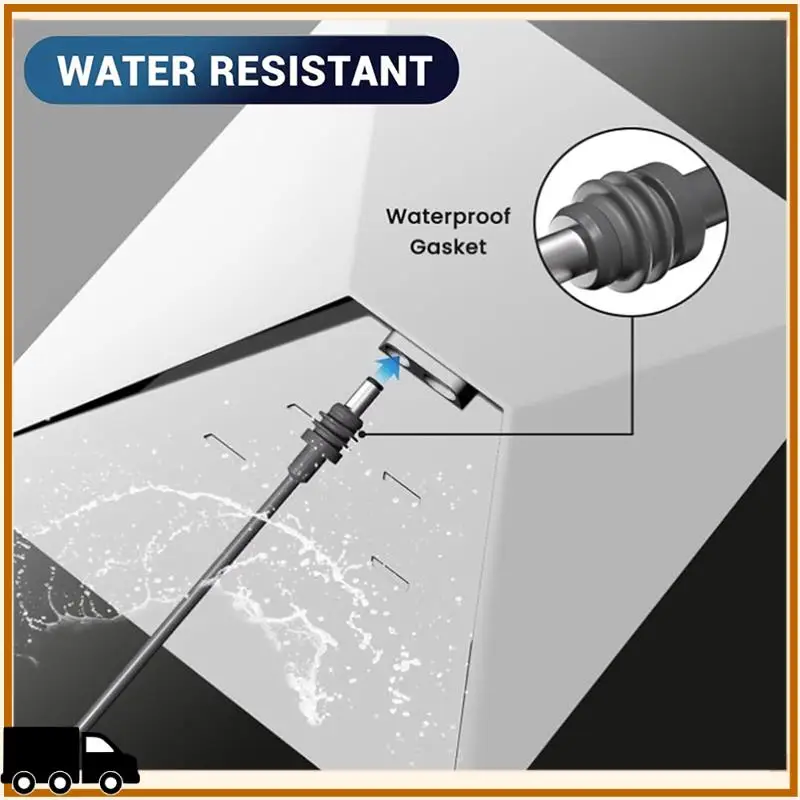 WATER RESISTANT

Waterproof Gasket