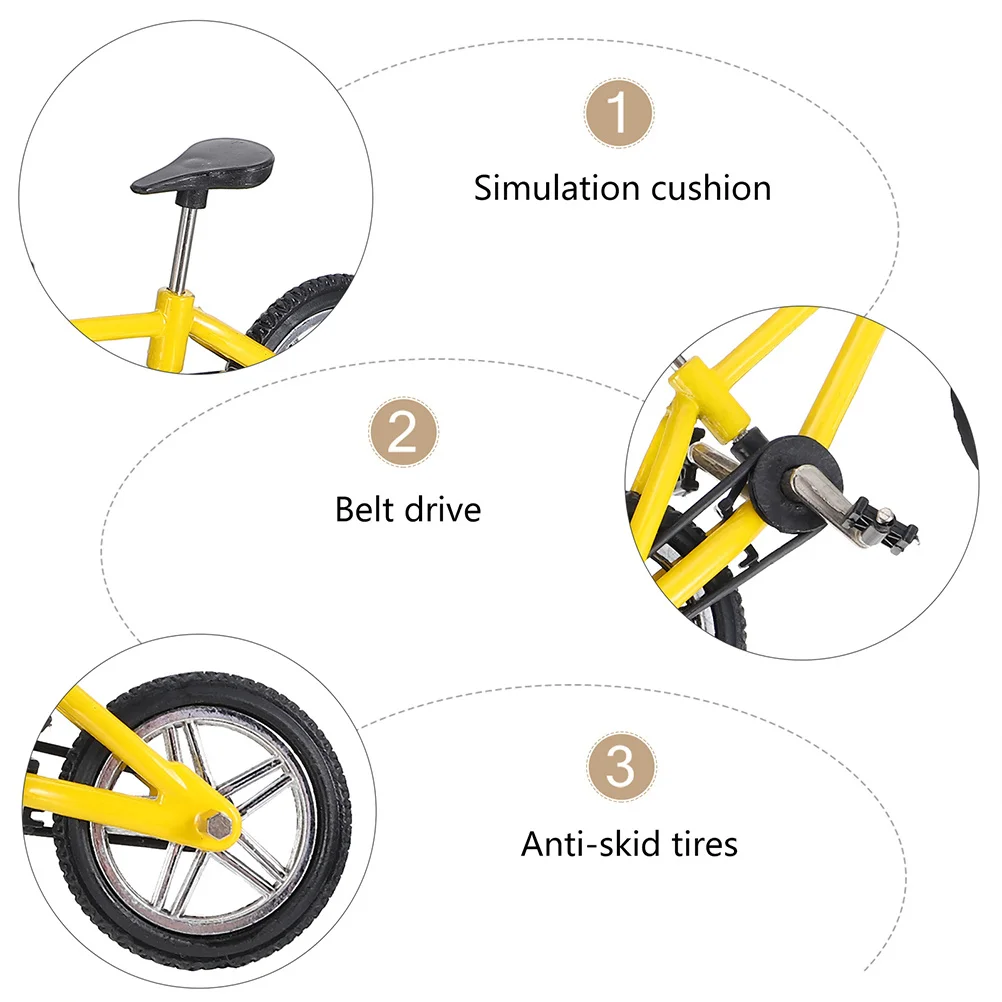 1
Simulation cushion

2
Belt drive

3
Anti-skid tires