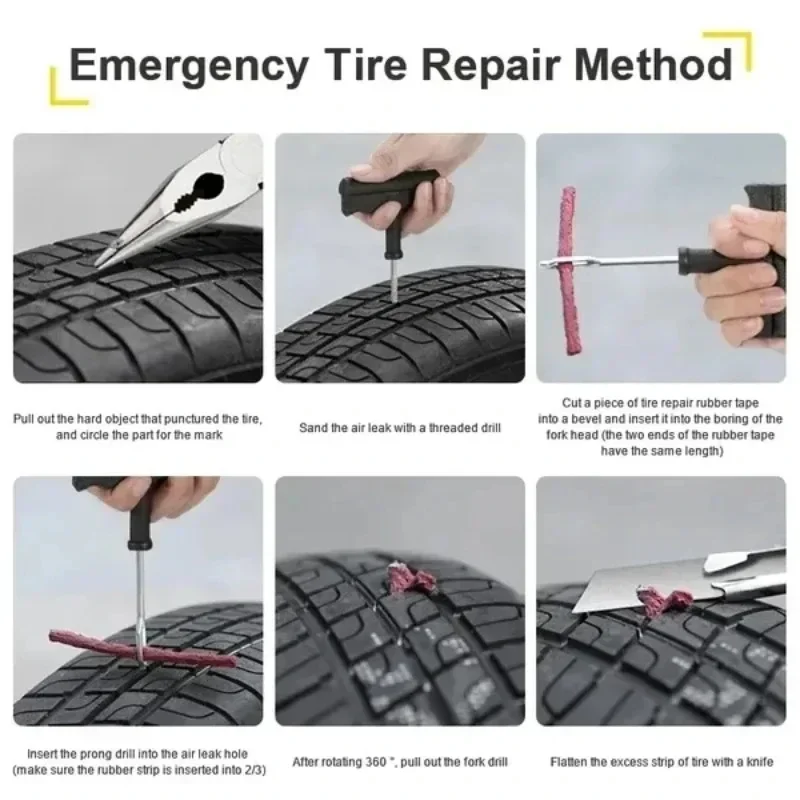 Emergency Tire Repair Method

Pull out the hard object that punctured the tire, and circle the part for the mark

Sand the air leak with a threaded drill

Cut a piece of tire repair rubber tape into a bevel and insert it into the boring of the fork head (the two ends of the rubber tape have the same length)

Insert the prong drill into the air leak hole (make sure the rubber strip is inserted into 2/3)

After rotating 360 °, pull out the fork drill

Flatten the excess strip of tire with a knife