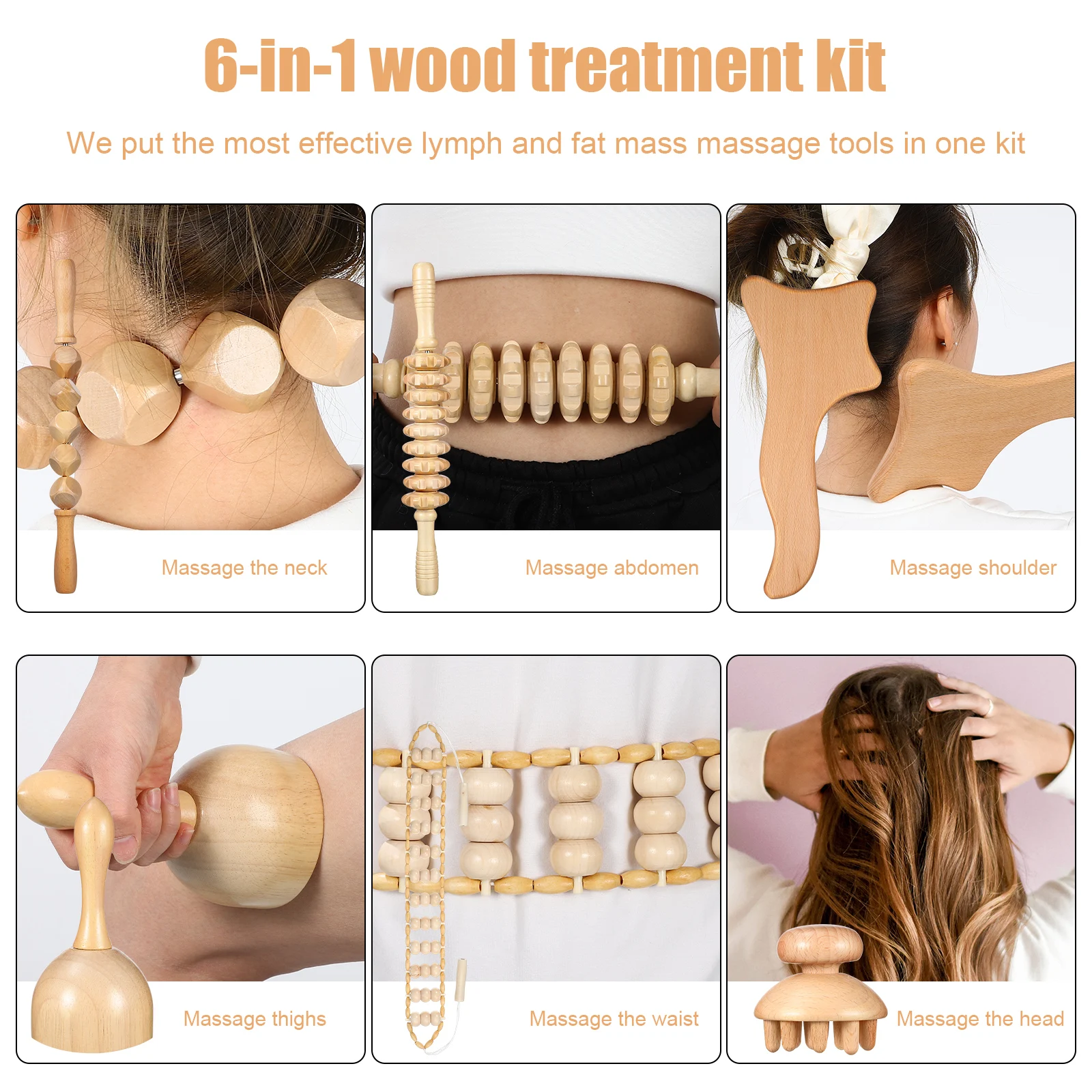 6-in-1 wood treatment kit

We put the most effective lymph and fat mass massage tools in one kit

Massage the neck

Massage abdomen

Massage shoulder

Massage thighs

Massage the waist

Massage the head