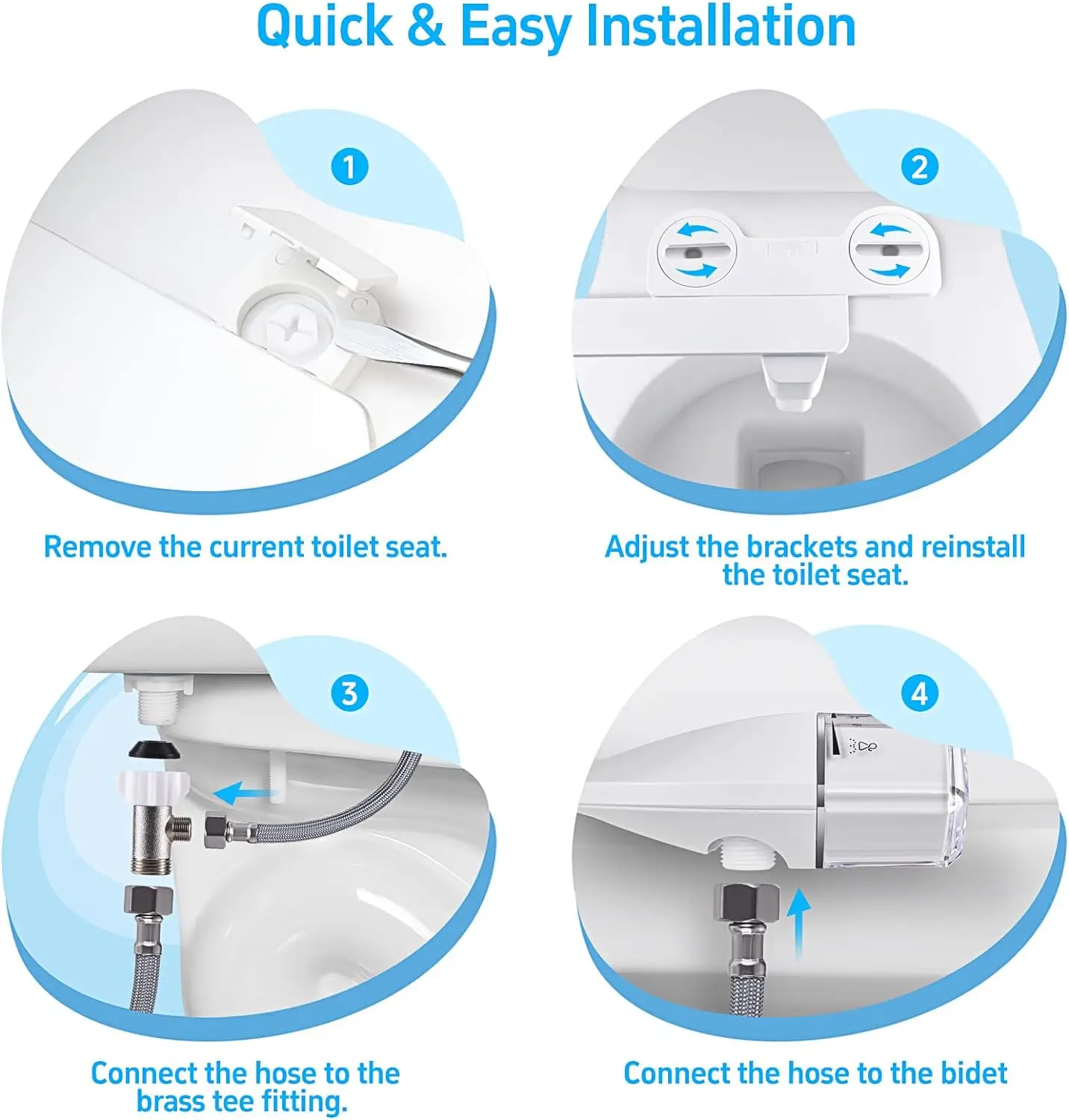 Quick & Easy Installation

1

Remove the current toilet seat.

2

Adjust the brackets and reinstall the toilet seat.

3

Connect the hose to the brass tee fitting.

4

Connect the hose to the bidet