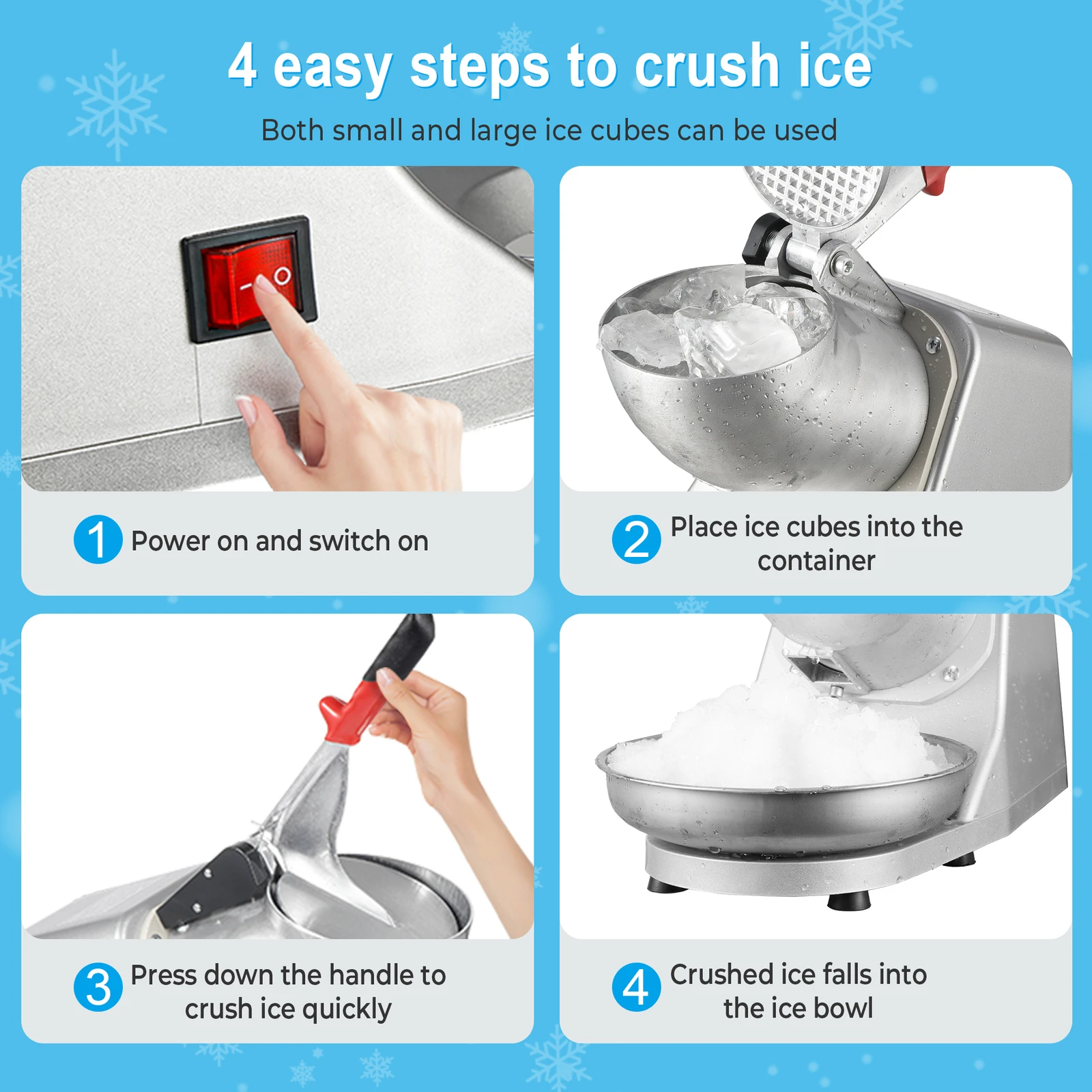 4 easy steps to crush ice

Both small and large ice cubes can be used

1 Power on and switch on

2 Place ice cubes into the container

3 Press down the handle to crush ice quickly

4 Crushed ice falls into the ice bowl