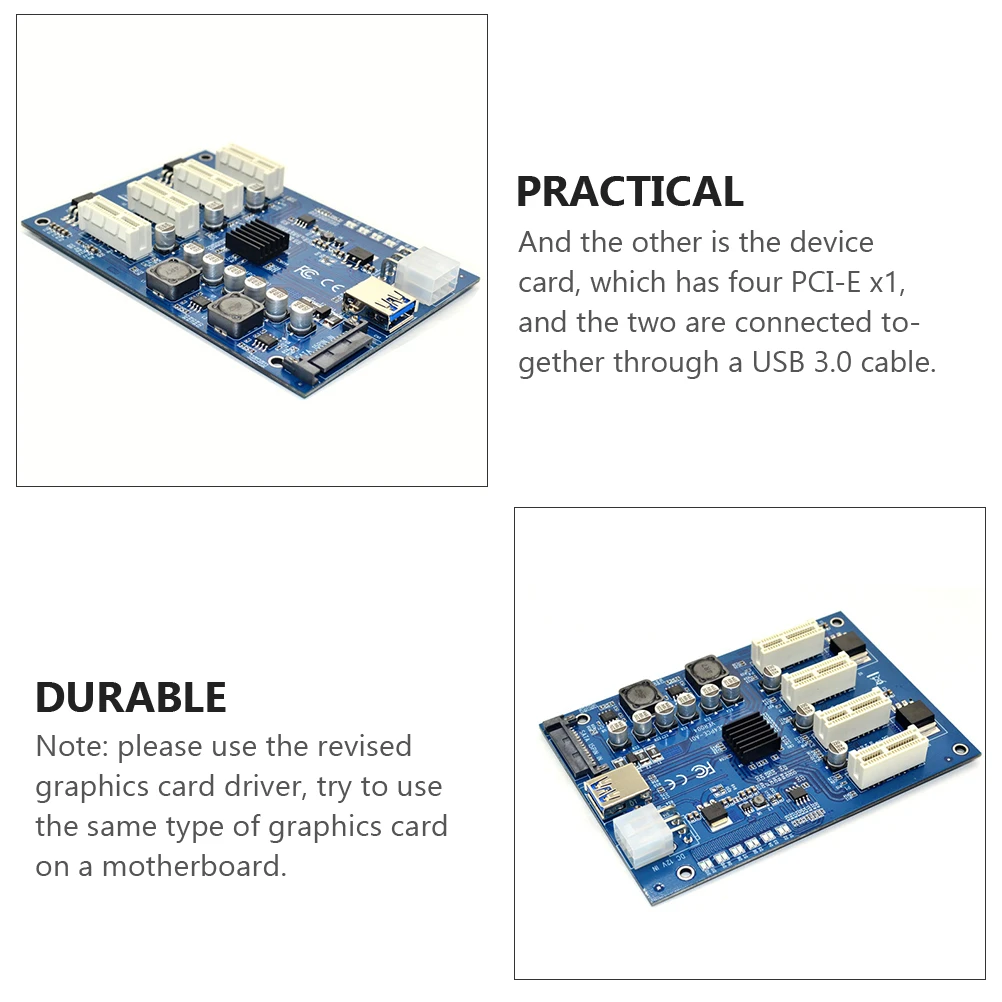 PRACTICAL
And the other is the device card, which has four PCI-E x1, and the two are connected together through a USB 3.0 cable.

DURABLE
Note: please use the revised graphics card driver, try to use the same type of graphics card on a motherboard.