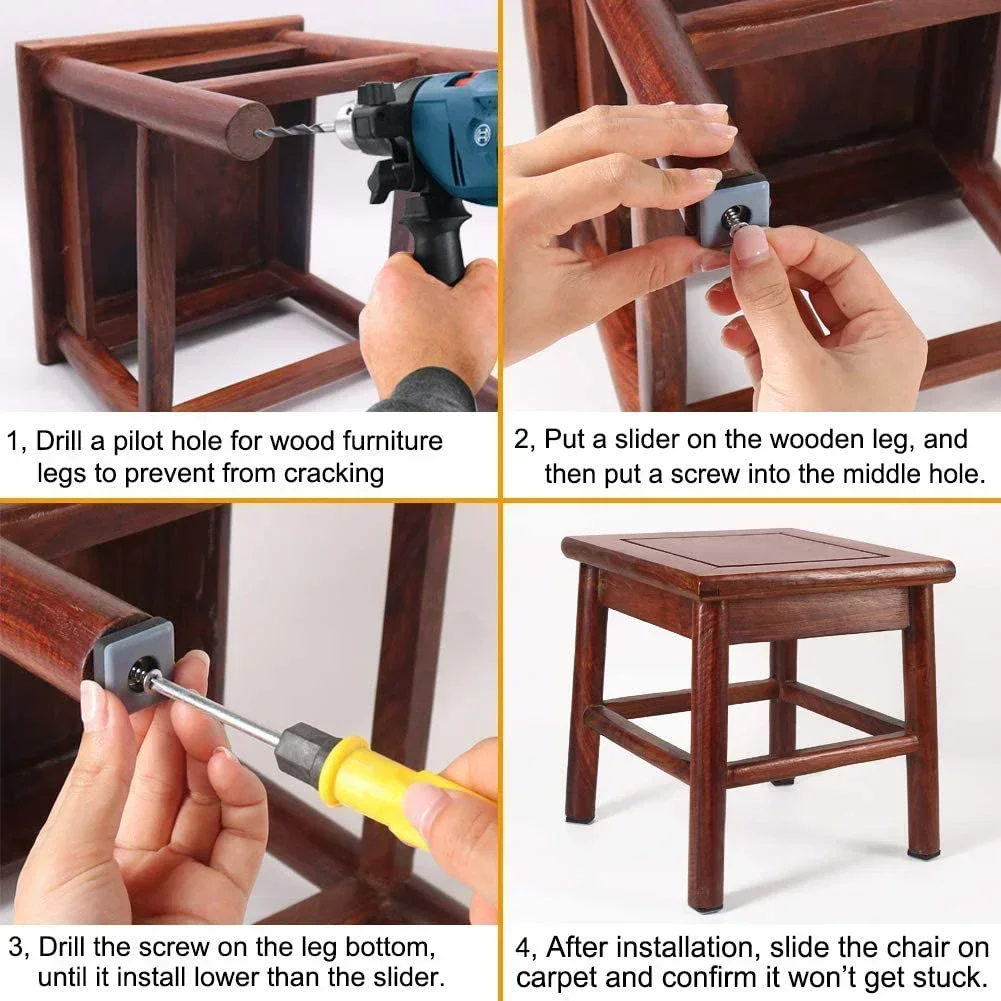 1, Drill a pilot hole for wood furniture legs to prevent from cracking

2, Put a slider on the wooden leg, and then put a screw into the middle hole.

3, Drill the screw on the leg bottom, until it install lower than the slider.

4, After installation, slide the chair on carpet and confirm it won't get stuck.