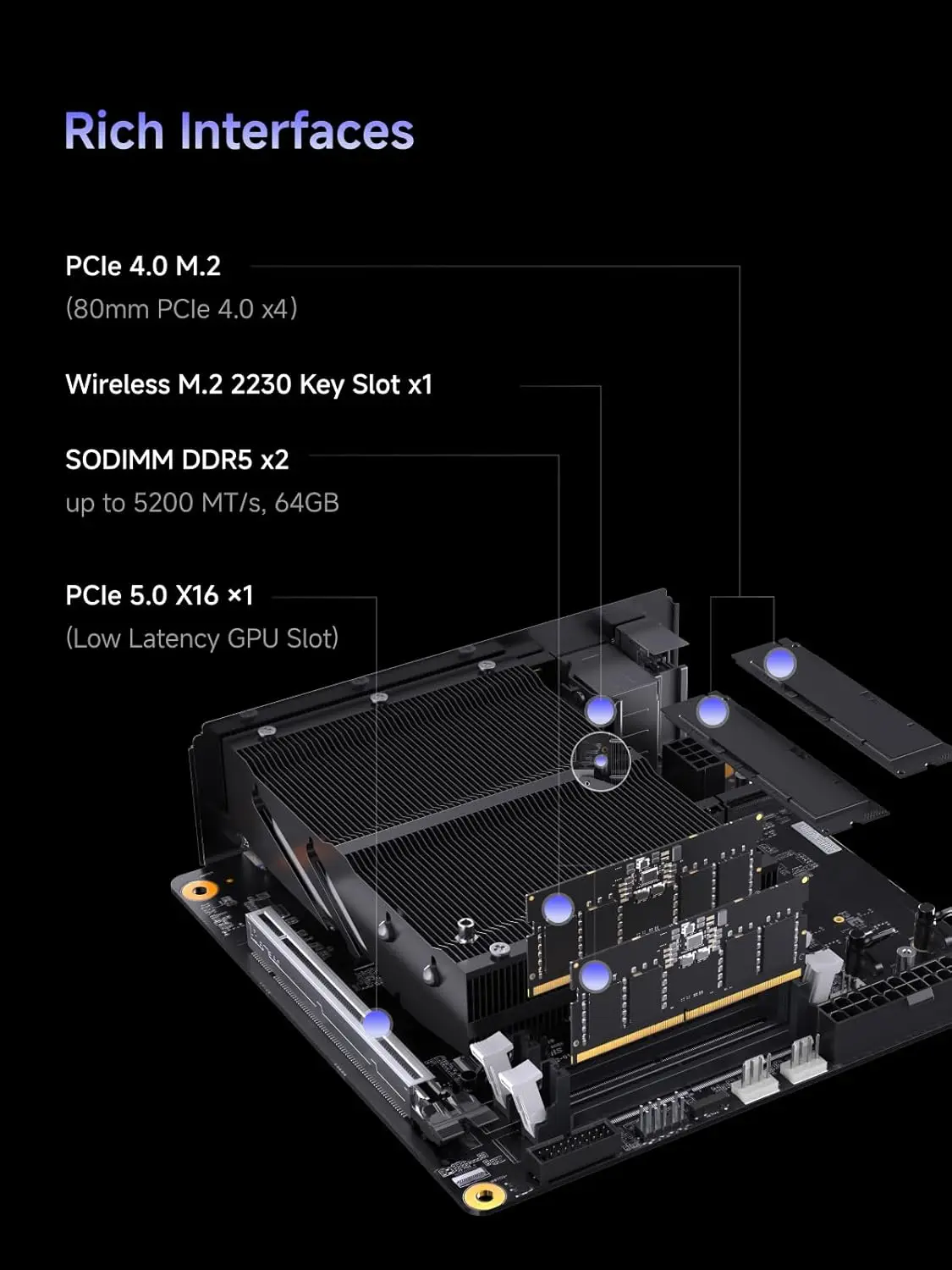 Rich Interfaces

PCIe 4.0 M.2
(80mm PCIe 4.0 x4)

Wireless M.2 2230 Key Slot x1

SODIMM DDR5 x2
up to 5200 MT/s, 64GB

PCIe 5.0 X16 ×1
(Low Latency GPU Slot)