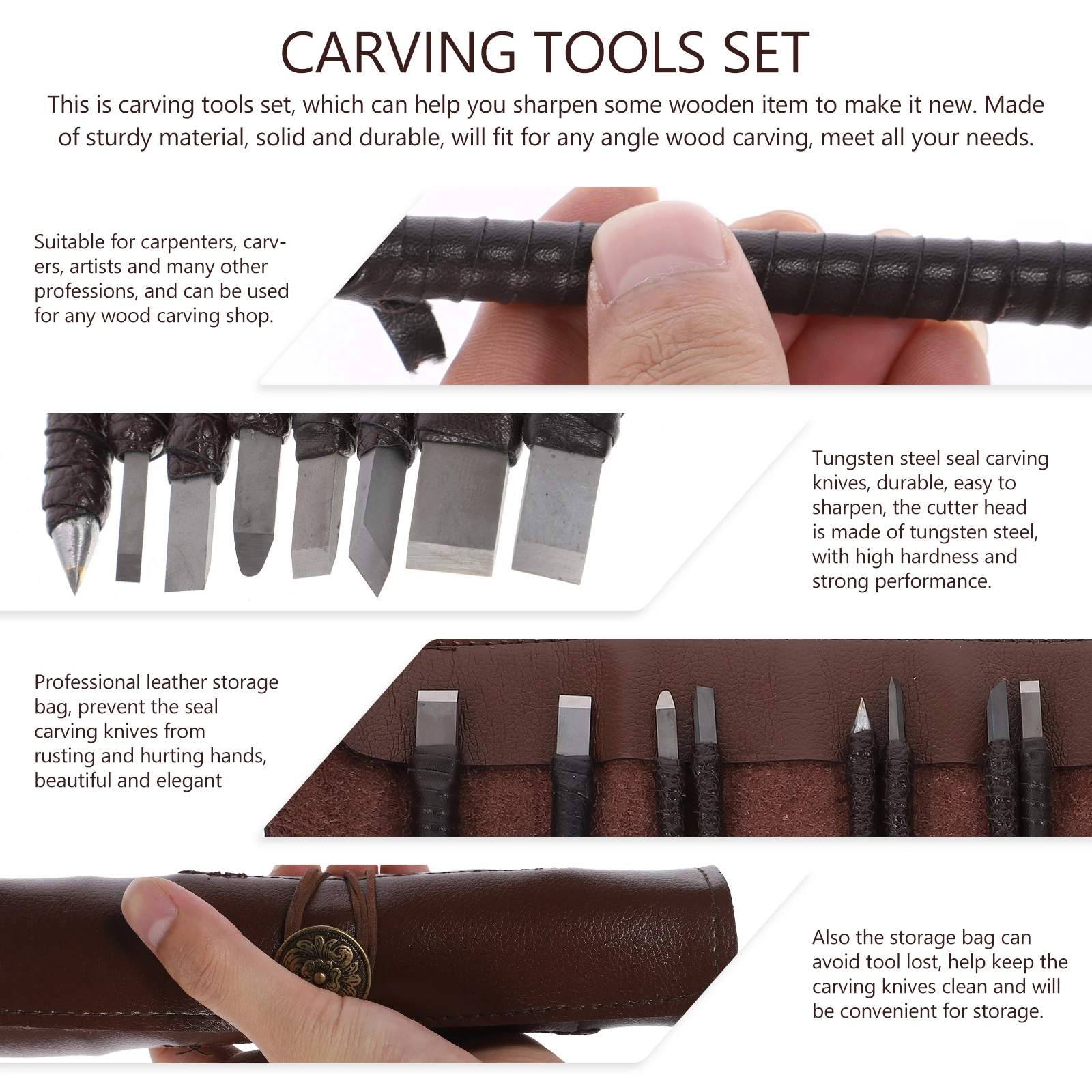 CARVING TOOLS SET

This is carving tools set, which can help you sharpen some wooden item to make it new. Made of sturdy material, solid and durable, will fit for any angle wood carving, meet all your needs.

Suitable for carpenters, carvers, artists and many other professions, and can be used for any wood carving shop.

Tungsten steel seal carving knives, durable, easy to sharpen, the cutter head is made of tungsten steel, with high hardness and strong performance.

Professional leather storage bag, prevent the seal carving knives from rusting and hurting hands, beautiful and elegant

Also the storage bag can avoid tool lost, help keep the carving knives clean and will be convenient for storage.