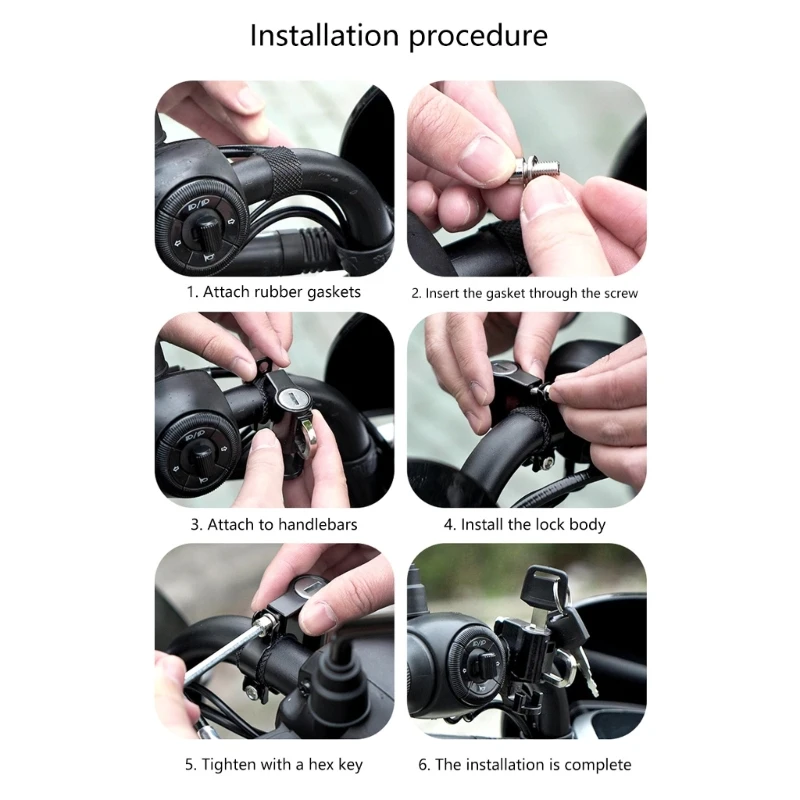 Installation procedure

1. Attach rubber gaskets

2. Insert the gasket through the screw

3. Attach to handlebars

4. Install the lock body

5. Tighten with a hex key

6. The installation is complete