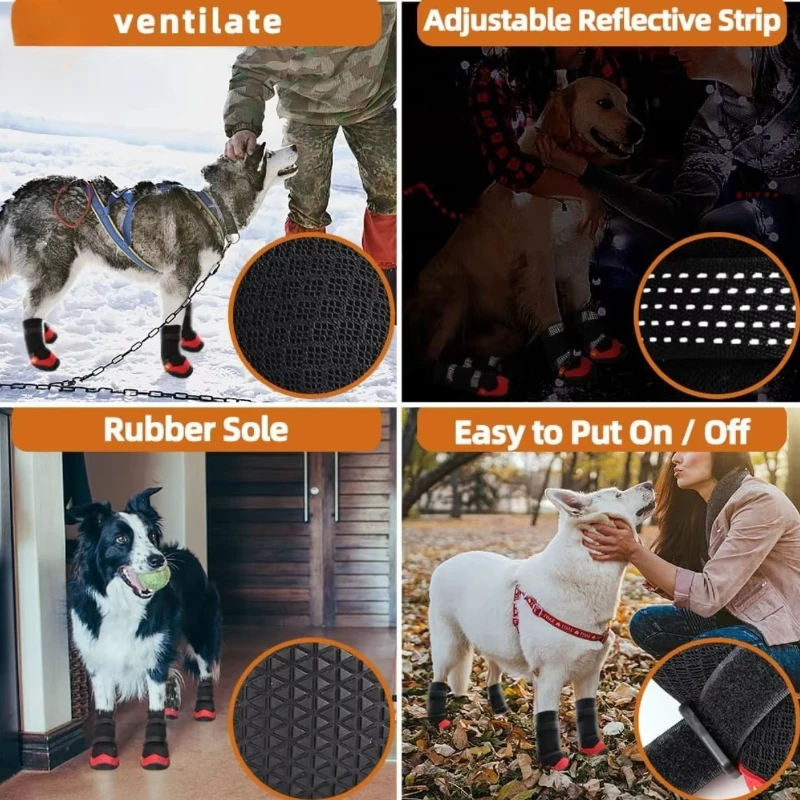 ventilate

Adjustable Reflective Strip

Rubber Sole

Easy to Put On / Off