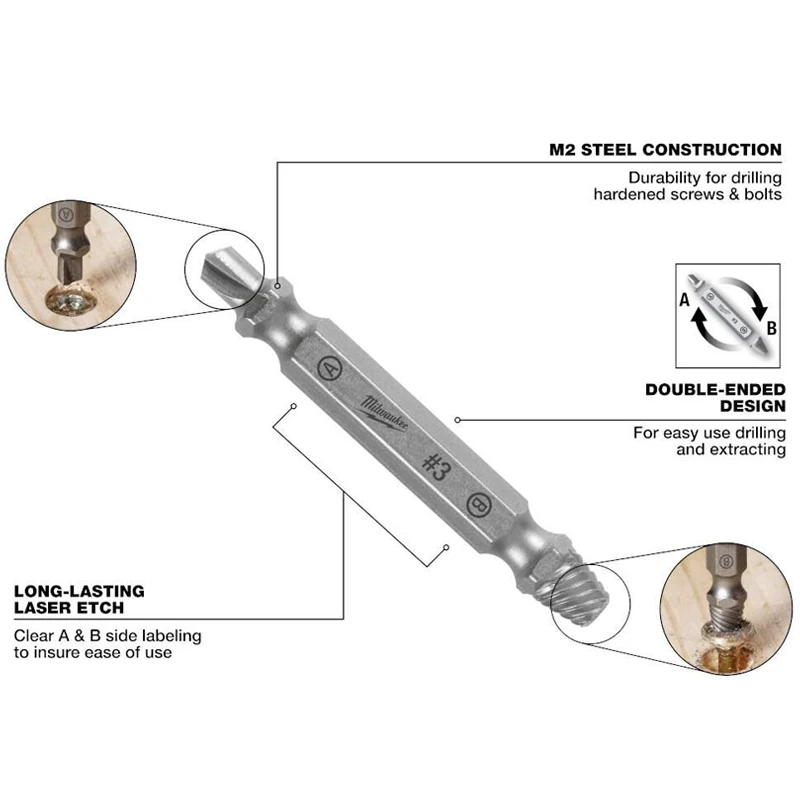 M2 STEEL CONSTRUCTION

Durability for drilling hardened screws & bolts

A

B

DOUBLE-ENDED DESIGN

For easy use drilling and extracting

A

Milwaukee

#3

B

LONG-LASTING LASER ETCH

Clear A & B side labeling to insure ease of use