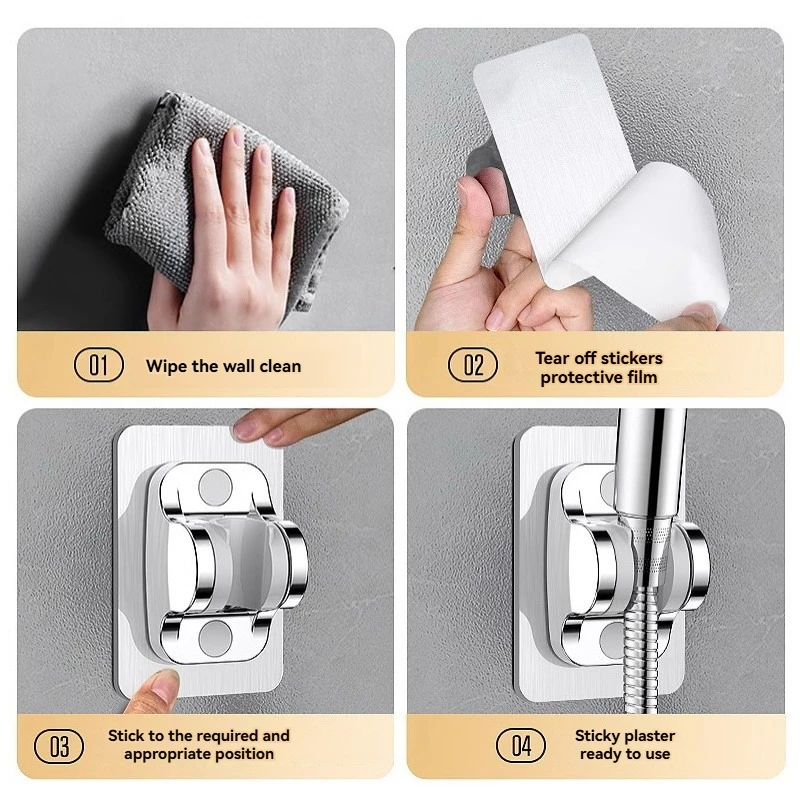 01 Wipe the wall clean

02 Tear off stickers protective film

03 Stick to the required and appropriate position

04 Sticky plaster ready to use