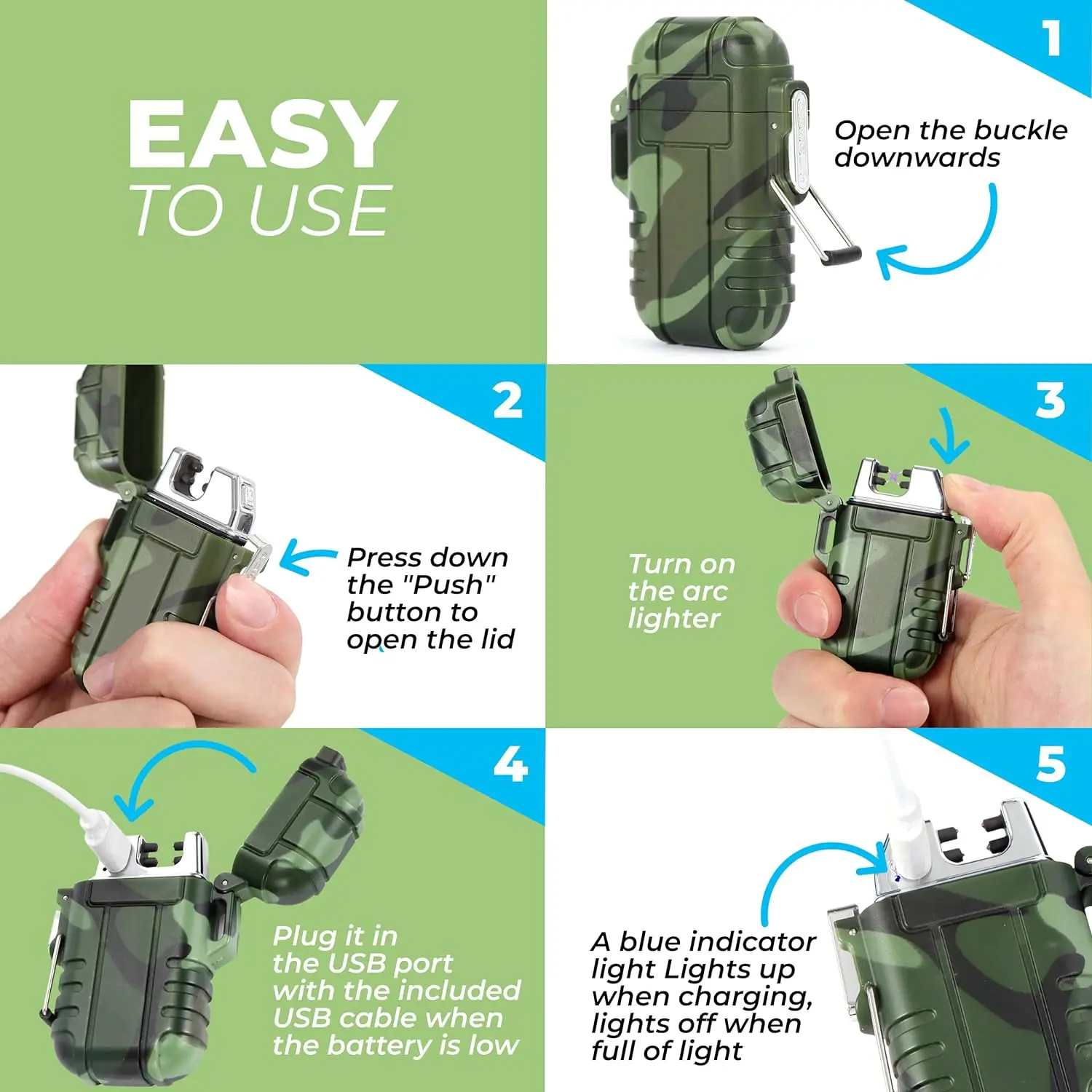 EASY
TO USE

1

Open the buckle downwards

2

Press down the "Push" button to open the lid

3

Turn on the arc lighter

4

Plug it in the USB port with the included USB cable when the battery is low

5

A blue indicator light Lights up when charging, lights off when full of light