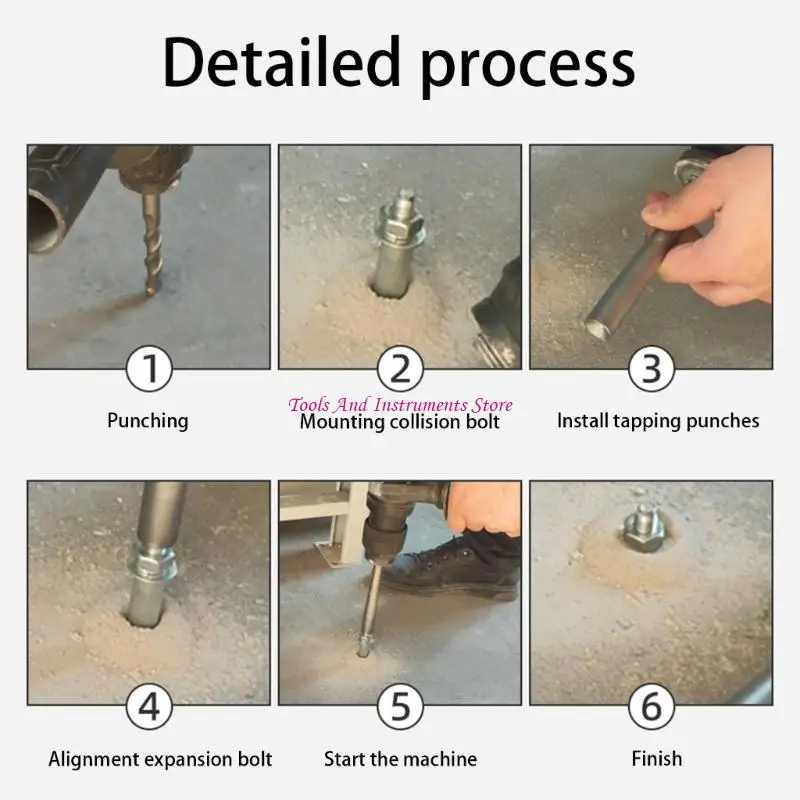 Detailed process

1
Punching

2
Tools And Instruments Store
Mounting collision bolt

3
Install tapping punches

4
Alignment expansion bolt

5
Start the machine

6
Finish