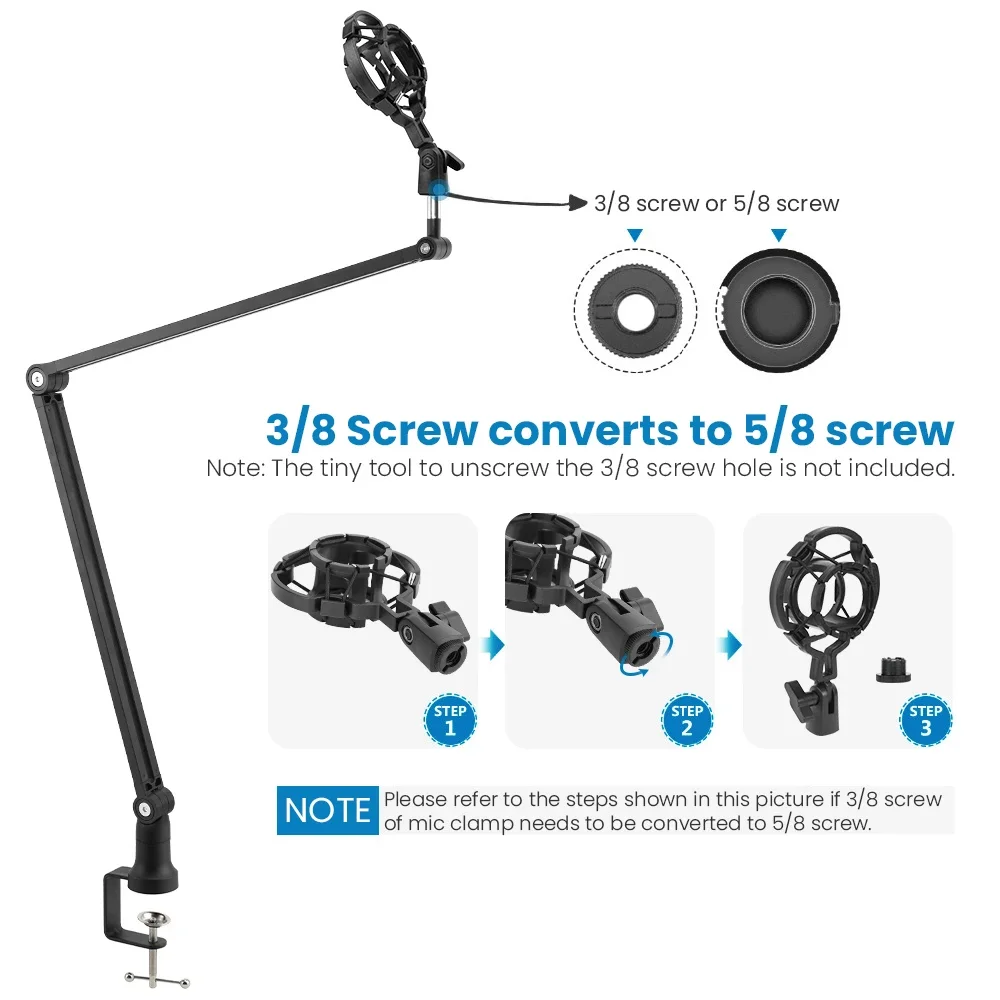 3/8 screw or 5/8 screw

3/8 Screw converts to 5/8 screw

Note: The tiny tool to unscrew the 3/8 screw hole is not included.

STEP 1

STEP 2

STEP 3

NOTE Please refer to the steps shown in this picture if 3/8 screw of mic clamp needs to be converted to 5/8 screw.