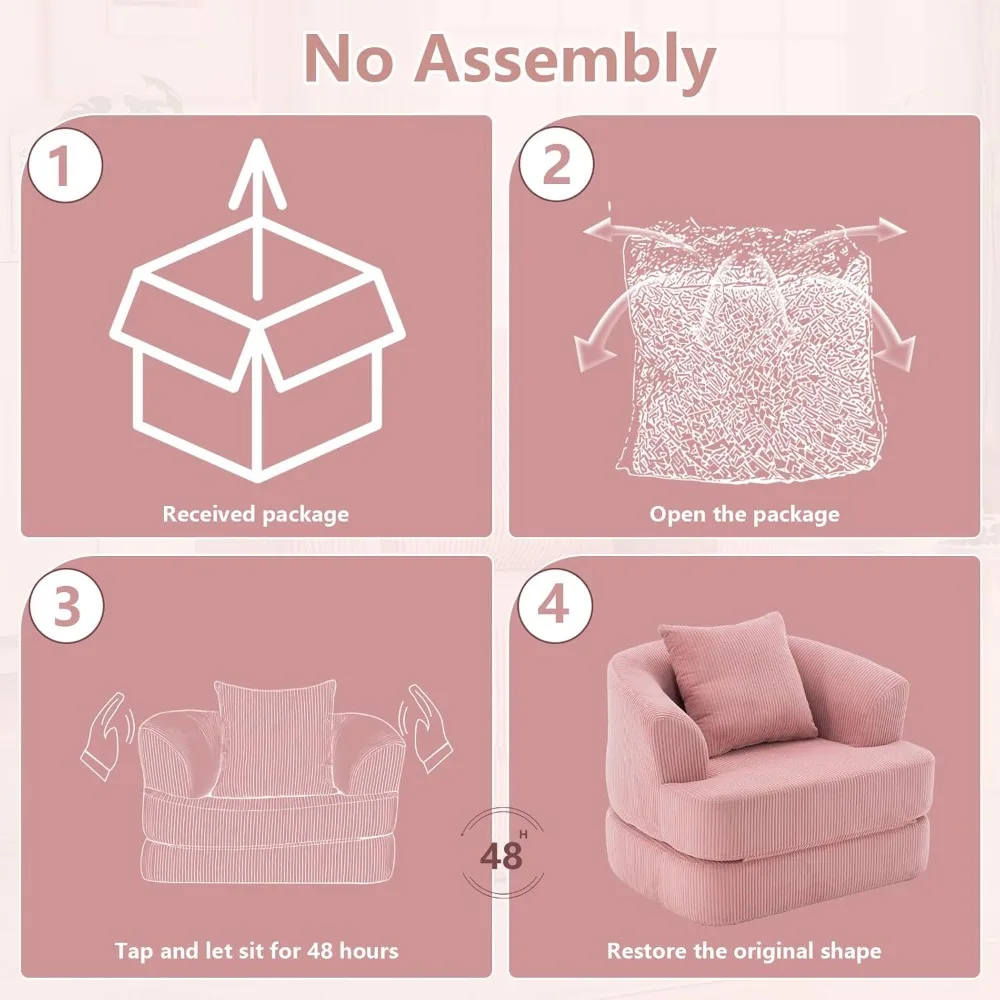 No Assembly

1

Received package

2

Open the package

3

Tap and let sit for 48 hours

48 H

4

Restore the original shape